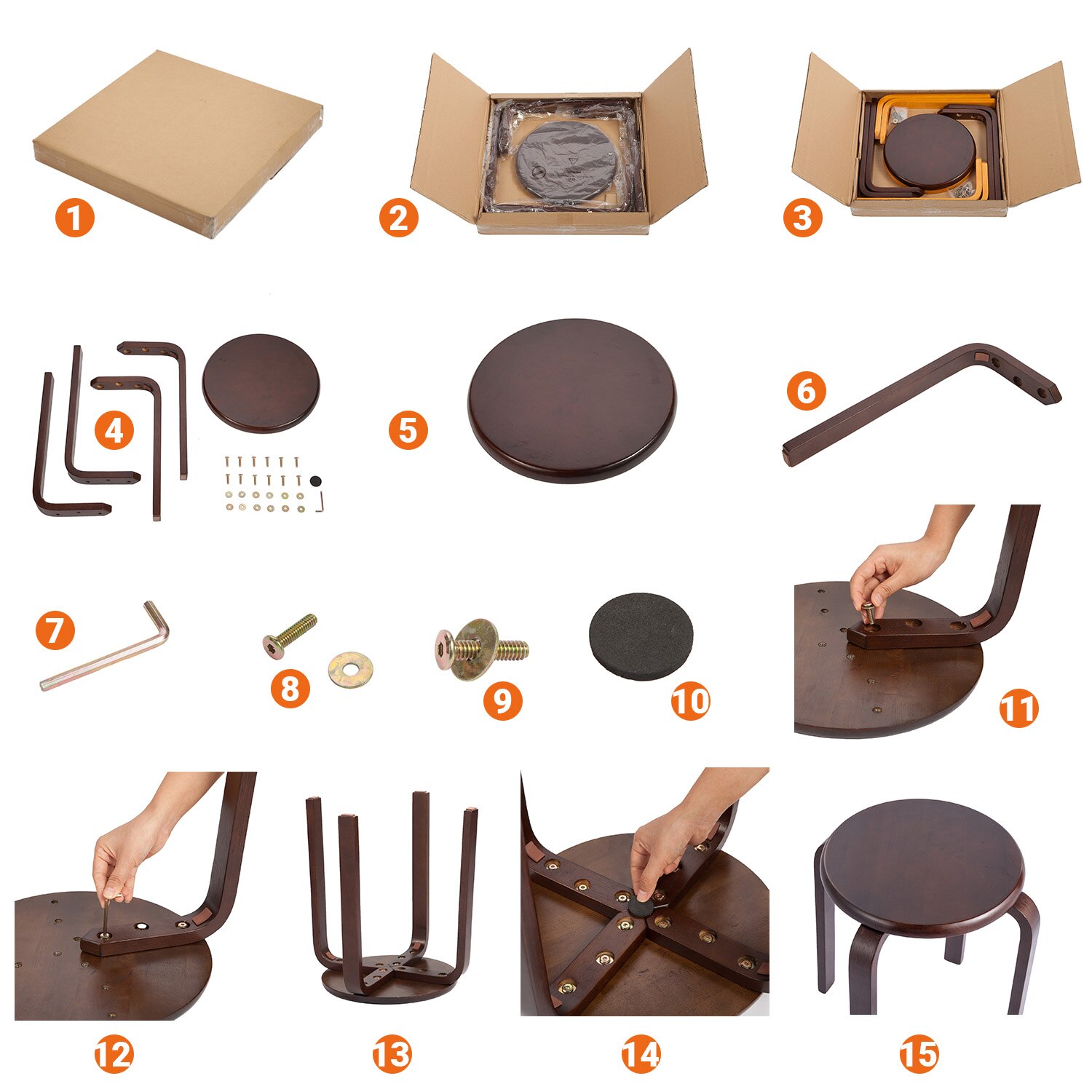 1

2

3

4

5

6

7

8

9

10

11

12

13

14

15