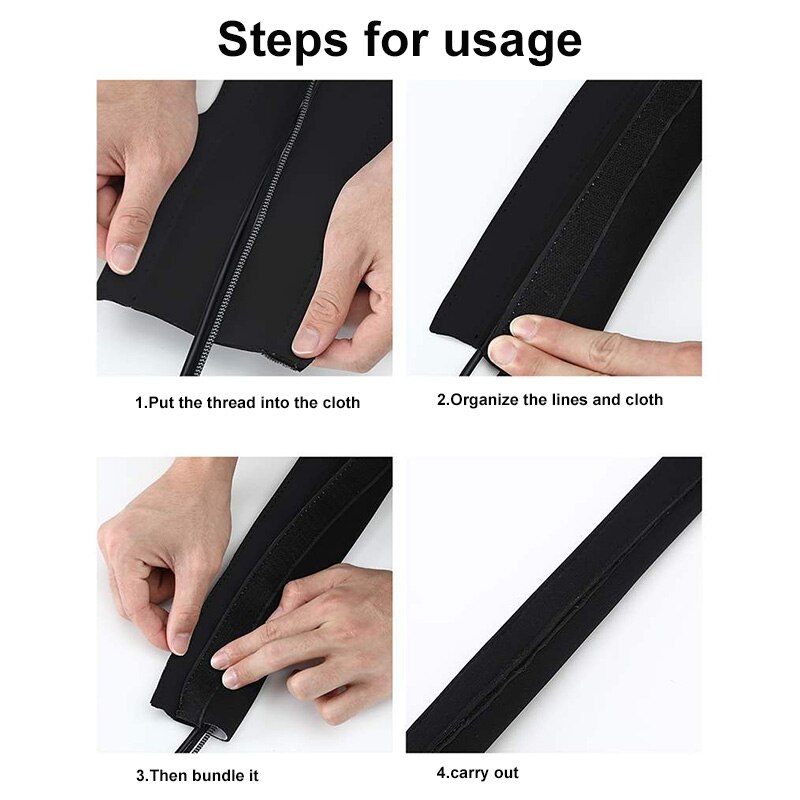 Steps for usage

1.Put the thread into the cloth

2.Organize the lines and cloth

3.Then bundle it

4.carry out