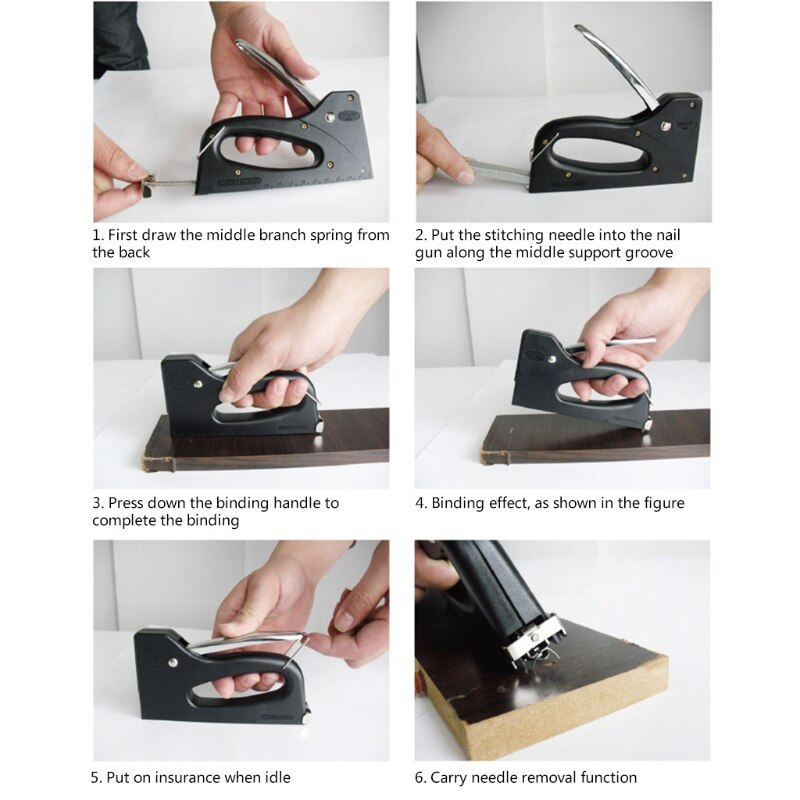 1. First draw the middle branch spring from the back

2. Put the stitching needle into the nail gun along the middle support groove

3. Press down the binding handle to complete the binding

4. Binding effect, as shown in the figure

5. Put on insurance when idle

6. Carry needle removal function