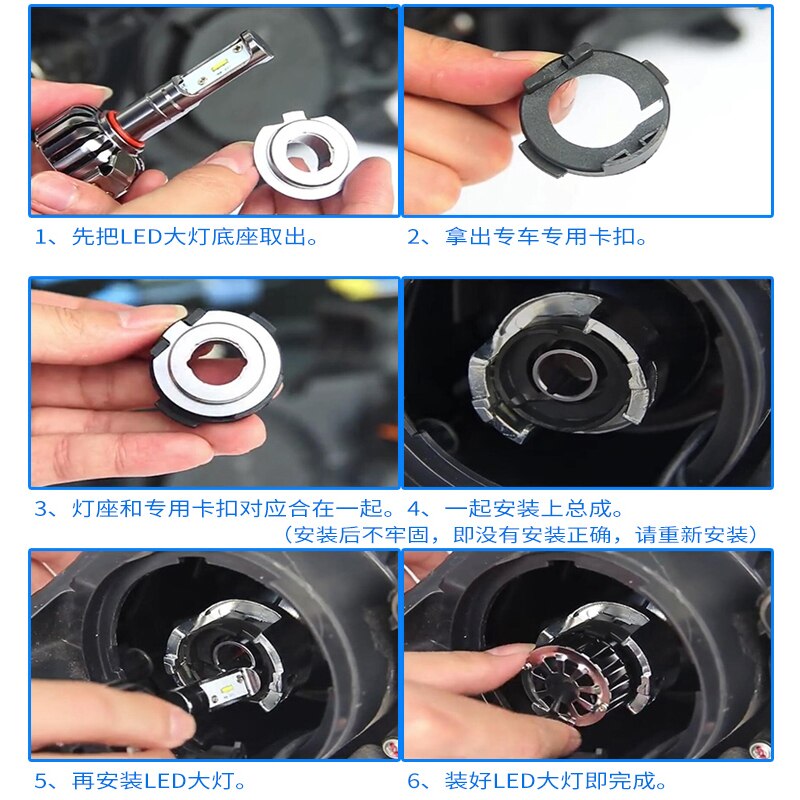 1、先把LED大灯底座取出。

2、拿出专车专用卡扣。

3、灯座和专用卡扣对应合在一起。

4、一起安装上总成。
（安装后不牢固，即没有安装正确，请重新安装）

5、再安装LED大灯。

6、装好LED大灯即完成。