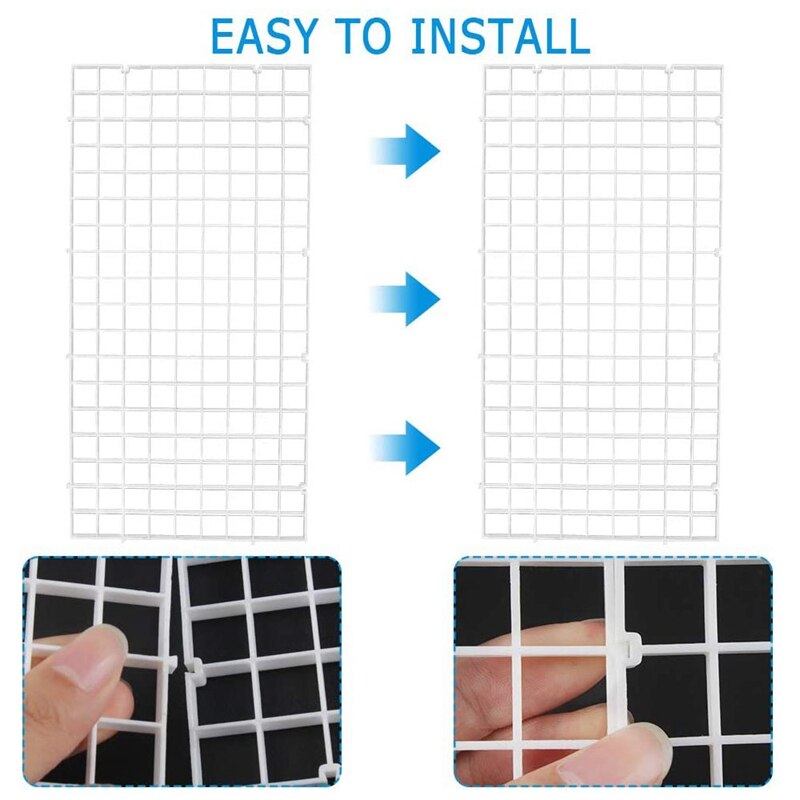 EASY TO INSTALL