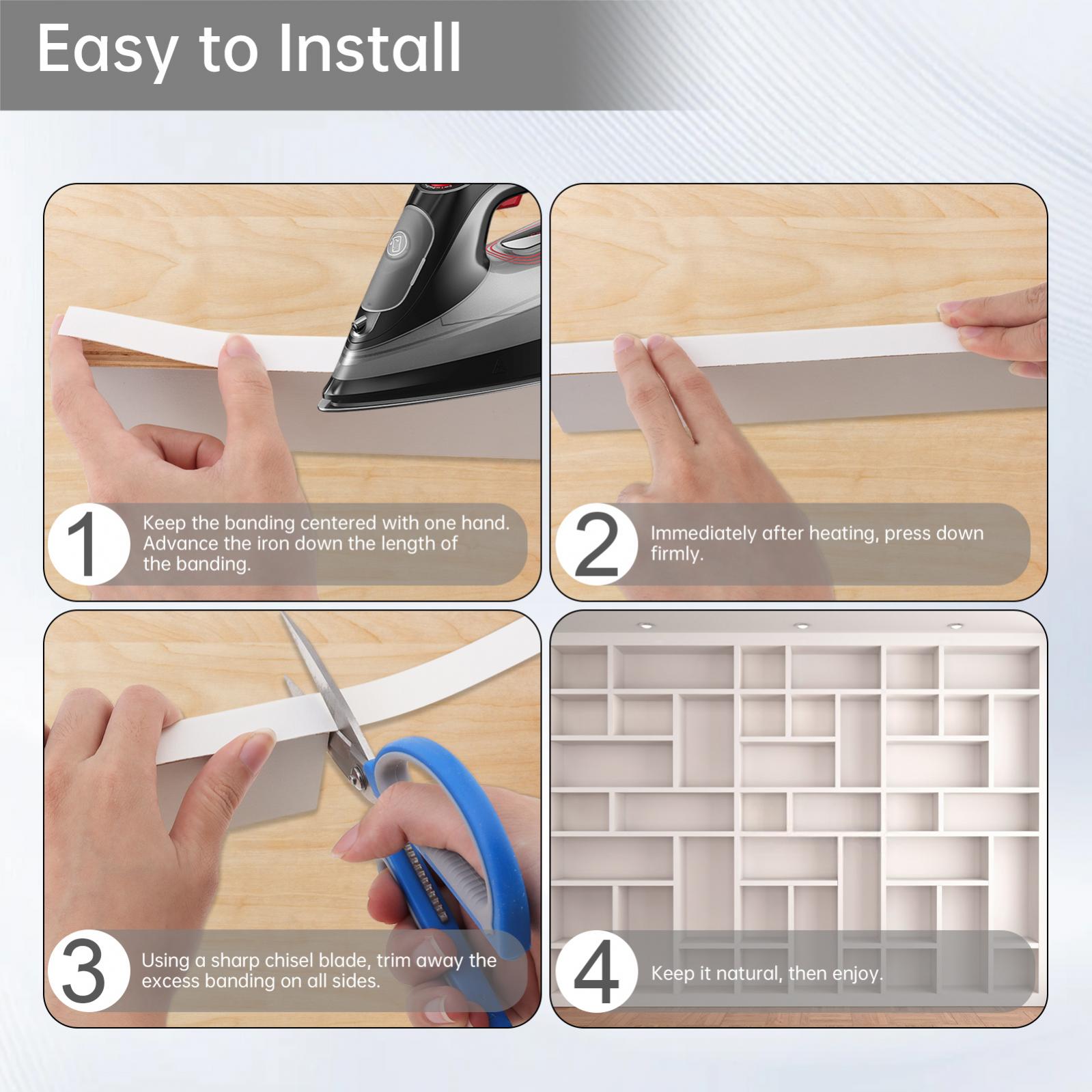 Easy to Install

1 Keep the banding centered with one hand. Advance the iron down the length of the banding.

2 Immediately after heating, press down firmly.

3 Using a sharp chisel blade, trim away the excess banding on all sides.

4 Keep it natural, then enjoy.