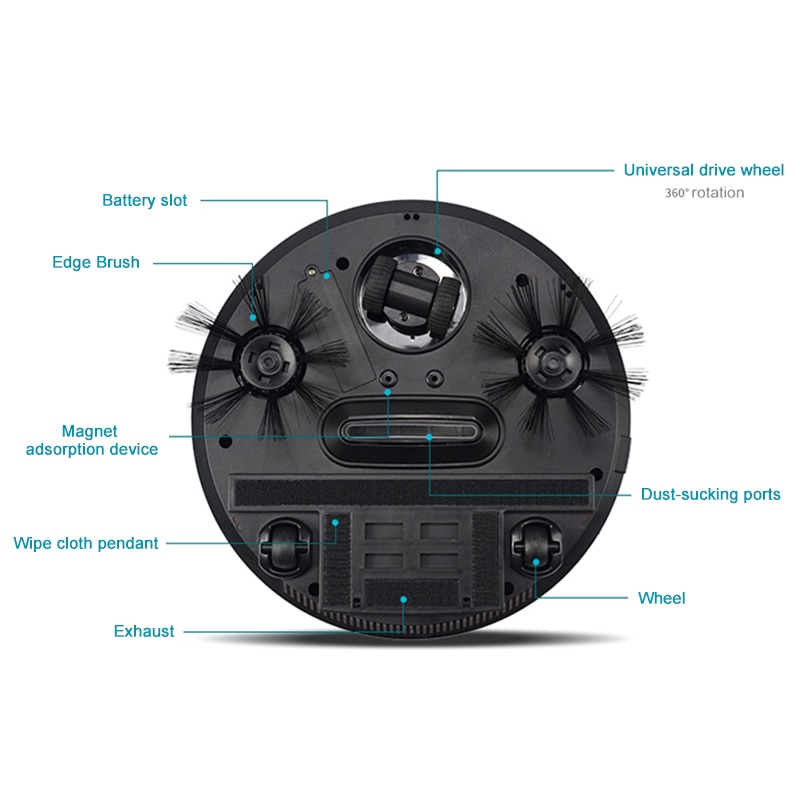 Universal drive wheel
360° rotation

Battery slot

Edge Brush

Magnet adsorption device

Dust-sucking ports

Wipe cloth pendant

Wheel

Exhaust