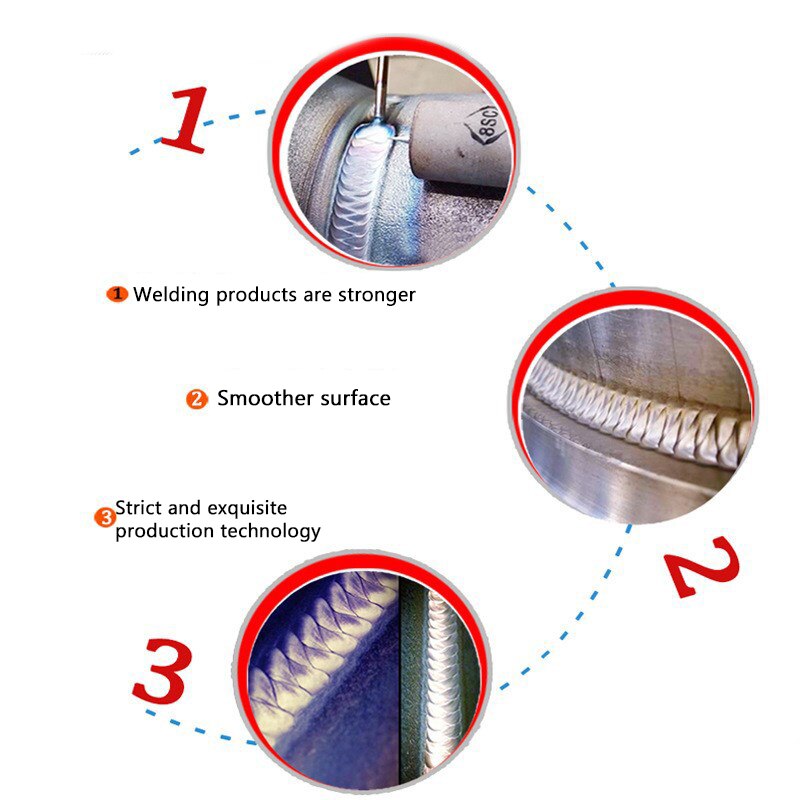 1

8SC

1 Welding products are stronger

2 Smoother surface

3 Strict and exquisite production technology

2

3