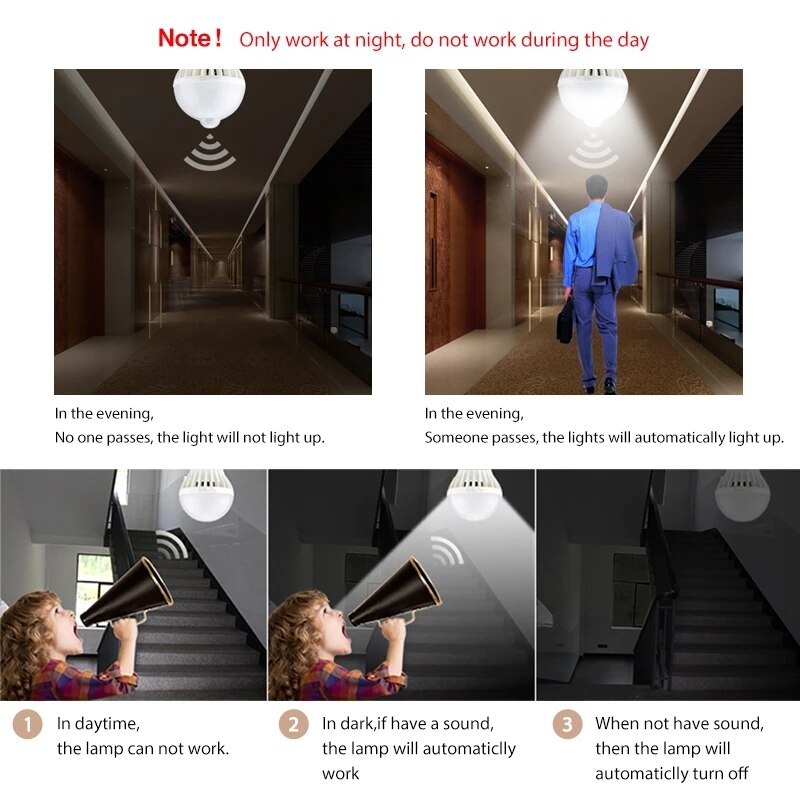 Note! Only work at night, do not work during the day

In the evening,
No one passes, the light will not light up.

In the evening,
Someone passes, the lights will automatically light up.

1 In daytime, the lamp can not work.

2 In dark,if have a sound, the lamp will automaticlly work

3 When not have sound, then the lamp will automaticlly turn off