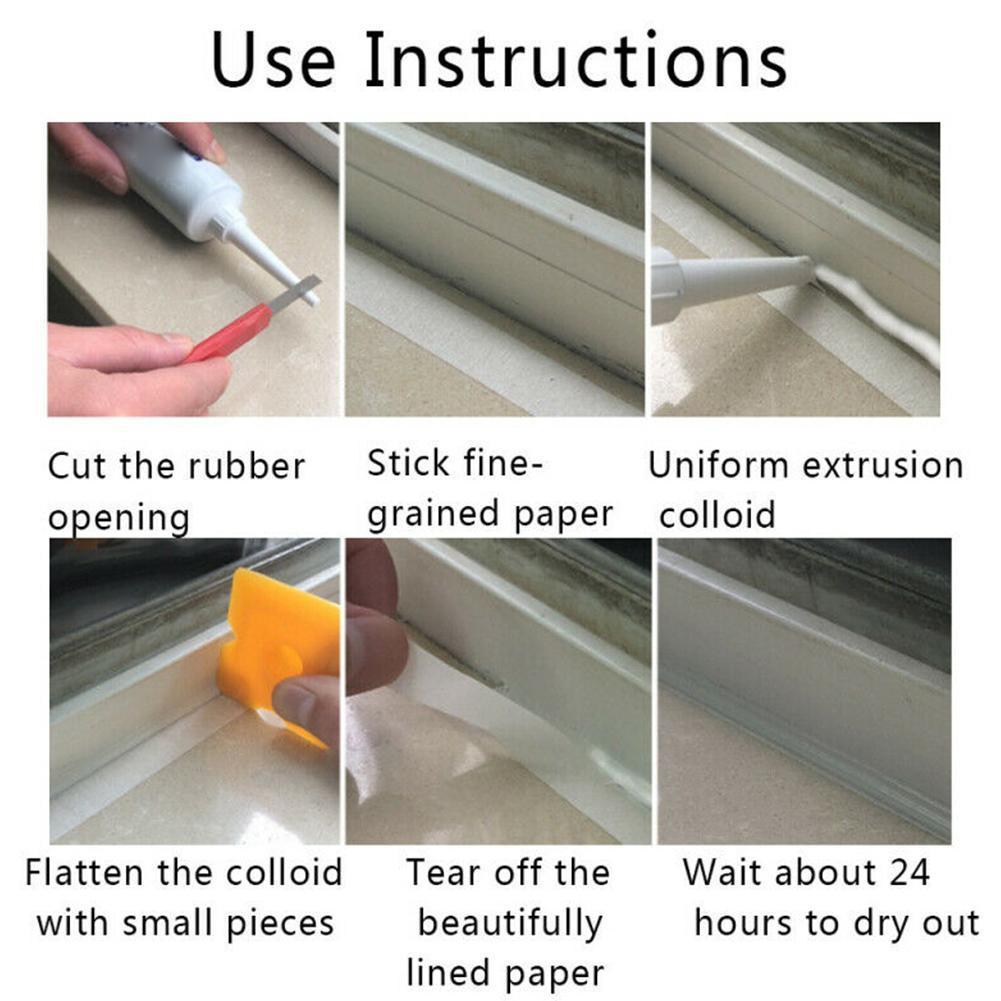 Use Instructions

Cut the rubber opening

Stick fine-grained paper

Uniform extrusion colloid

Flatten the colloid with small pieces

Tear off the beautifully lined paper

Wait about 24 hours to dry out