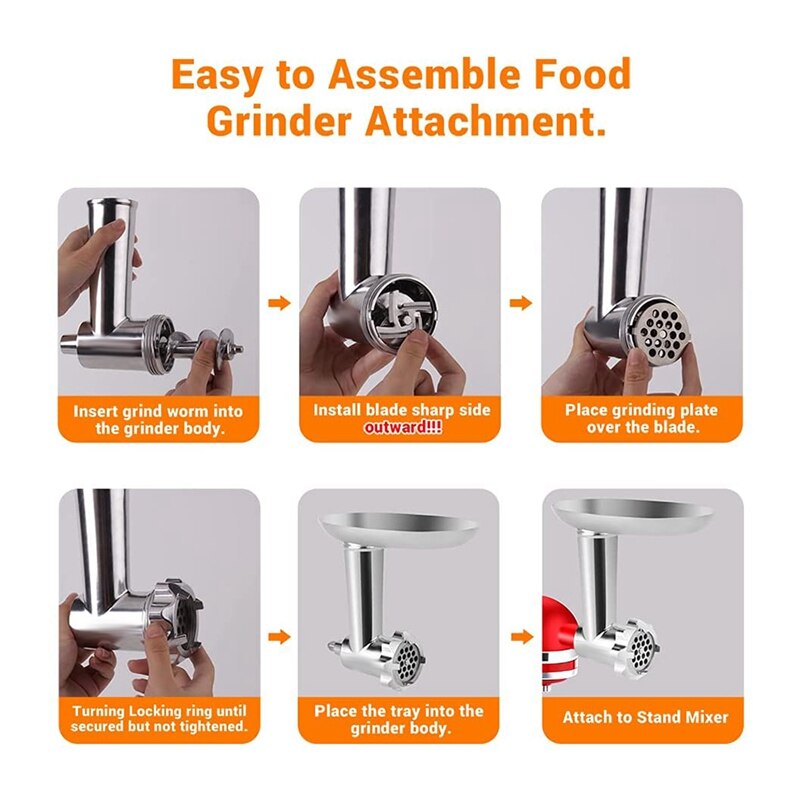 Easy to Assemble Food Grinder Attachment.

Insert grind worm into the grinder body.

Install blade sharp side outward!!!

Place grinding plate over the blade.

Turning Locking ring until secured but not tightened.

Place the tray into the grinder body.

Attach to Stand Mixer