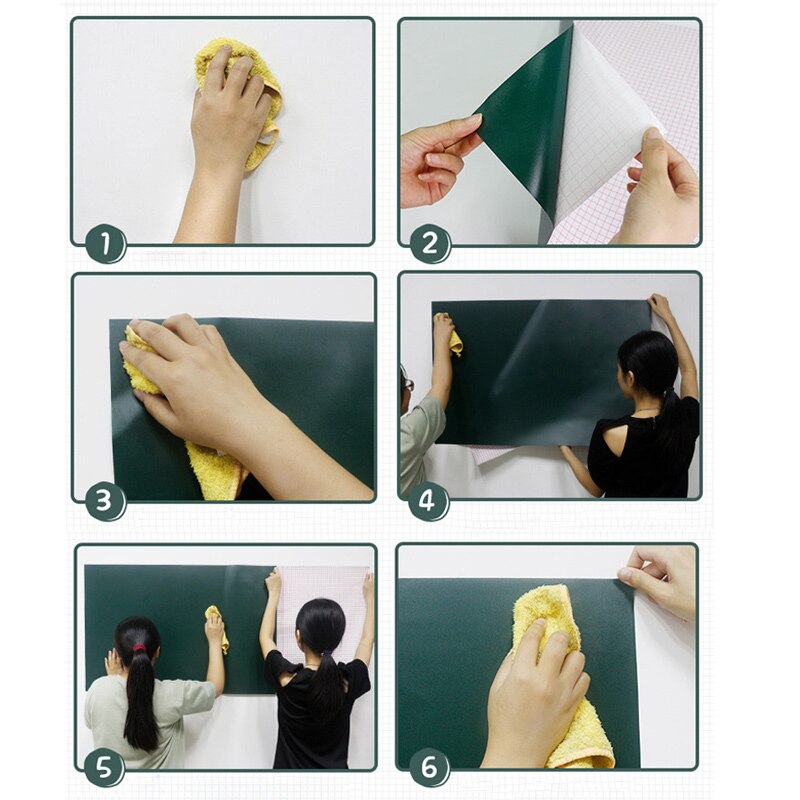 1
2
3
4
5
6