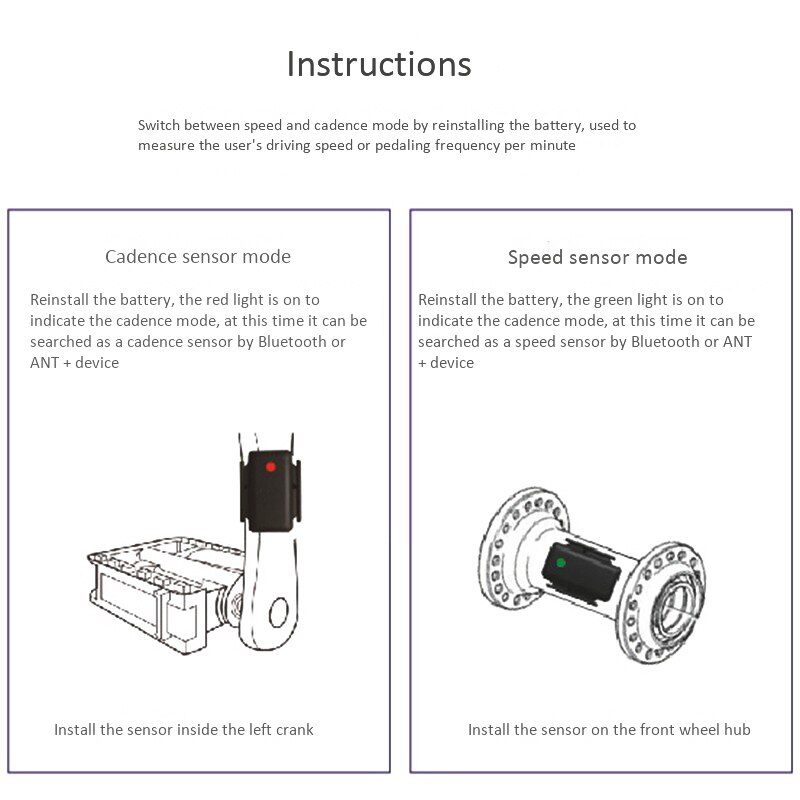 Instructions

Switch between speed and cadence mode by reinstalling the battery, used to measure the user's driving speed or pedaling frequency per minute

Cadence sensor mode

Reinstall the battery, the red light is on to indicate the cadence mode, at this time it can be searched as a cadence sensor by Bluetooth or ANT + device

Install the sensor inside the left crank

Speed sensor mode

Reinstall the battery, the green light is on to indicate the cadence mode, at this time it can be searched as a speed sensor by Bluetooth or ANT + device

Install the sensor on the front wheel hub