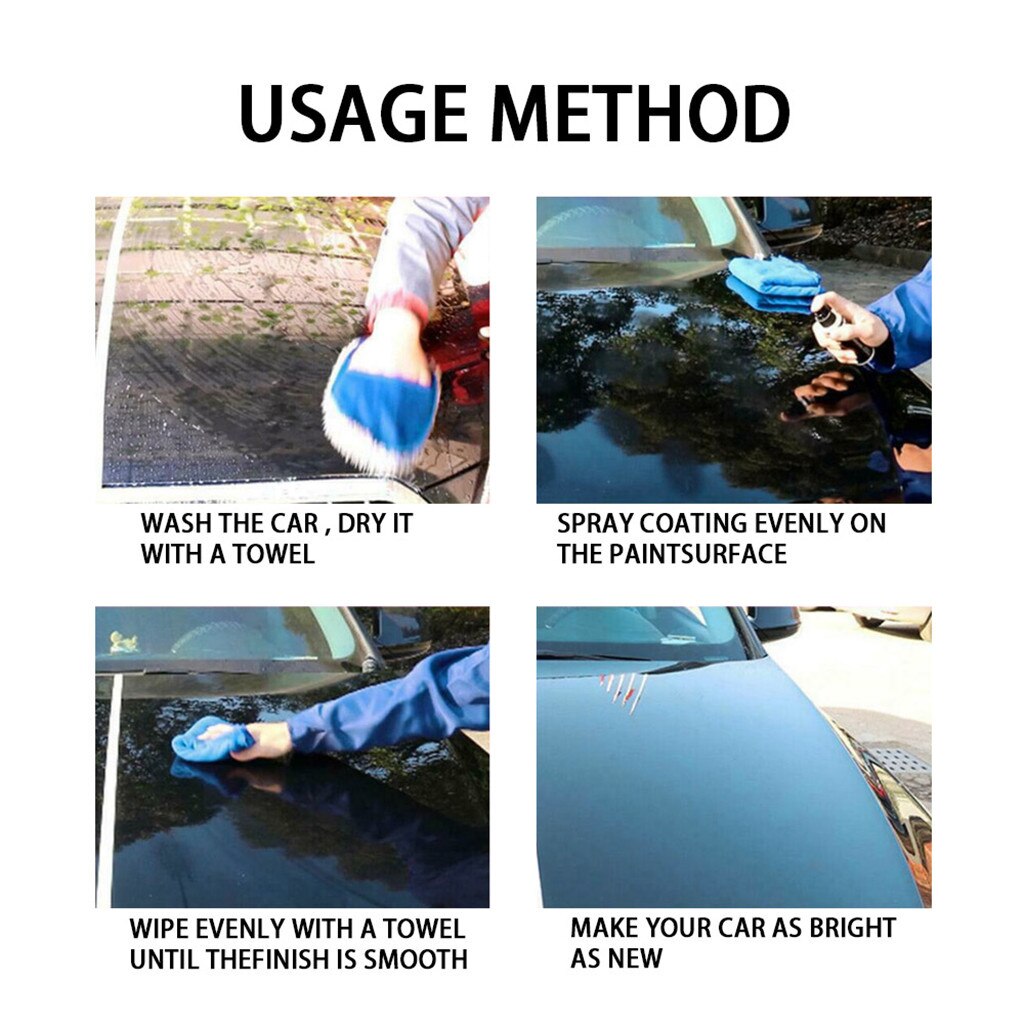 USAGE METHOD

WASH THE CAR , DRY IT WITH A TOWEL

SPRAY COATING EVENLY ON THE PAINTSURFACE

WIPE EVENLY WITH A TOWEL UNTIL THEFINISH IS SMOOTH

MAKE YOUR CAR AS BRIGHT AS NEW