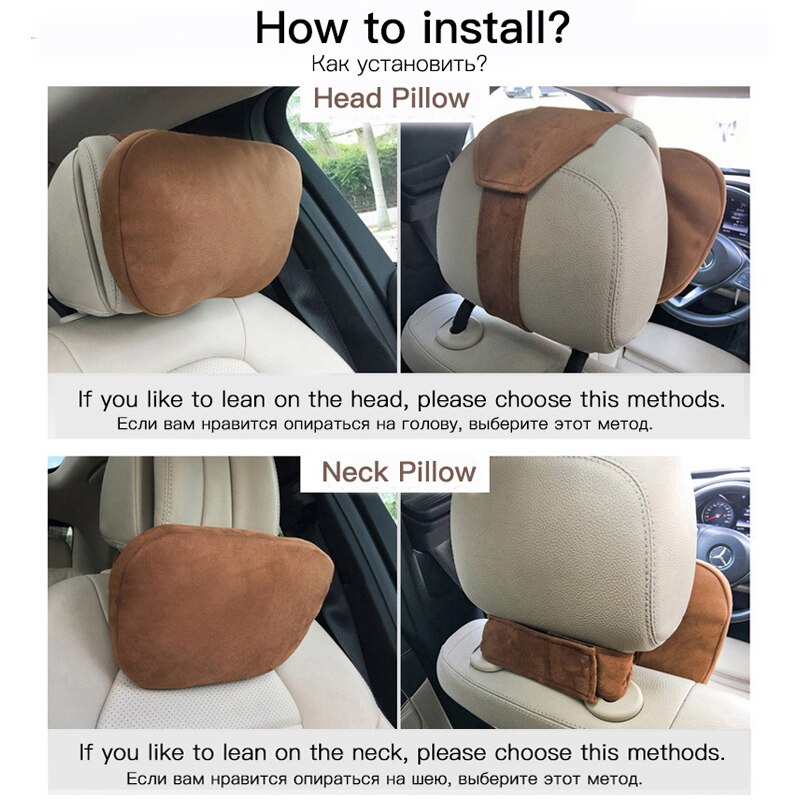 How to install?
Как установить?

Head Pillow

If you like to lean on the head, please choose this methods.
Если вам нравится опираться на голову, выберите этот метод.

Neck Pillow

If you like to lean on the neck, please choose this methods.
Если вам нравится опираться на шею, выберите этот метод.