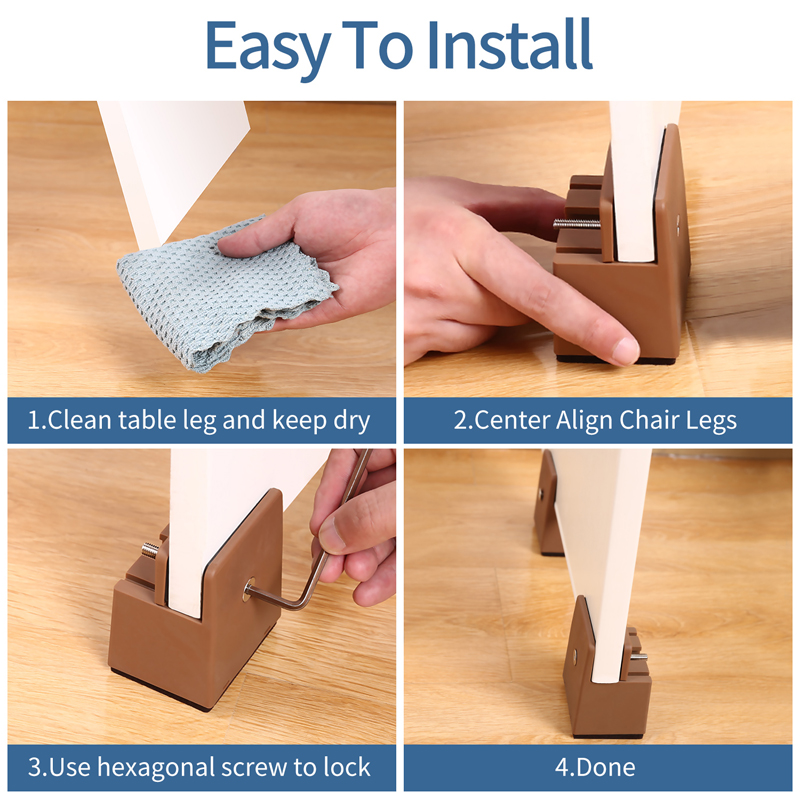 Easy To Install

1.Clean table leg and keep dry

2.Center Align Chair Legs

3.Use hexagonal screw to lock

4.Done