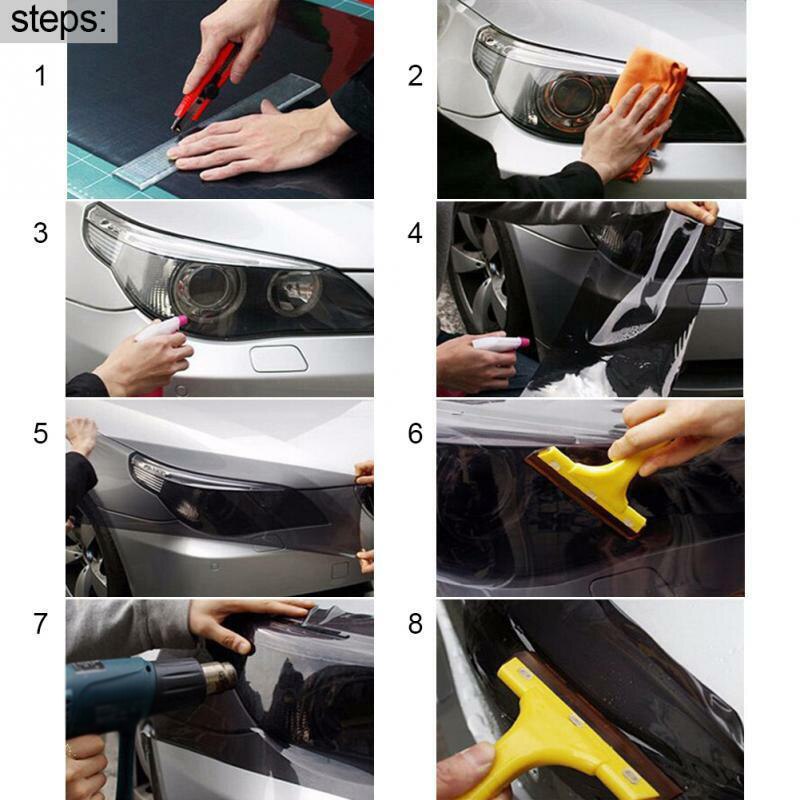 steps:

1

2

3

4

5

6

7

8