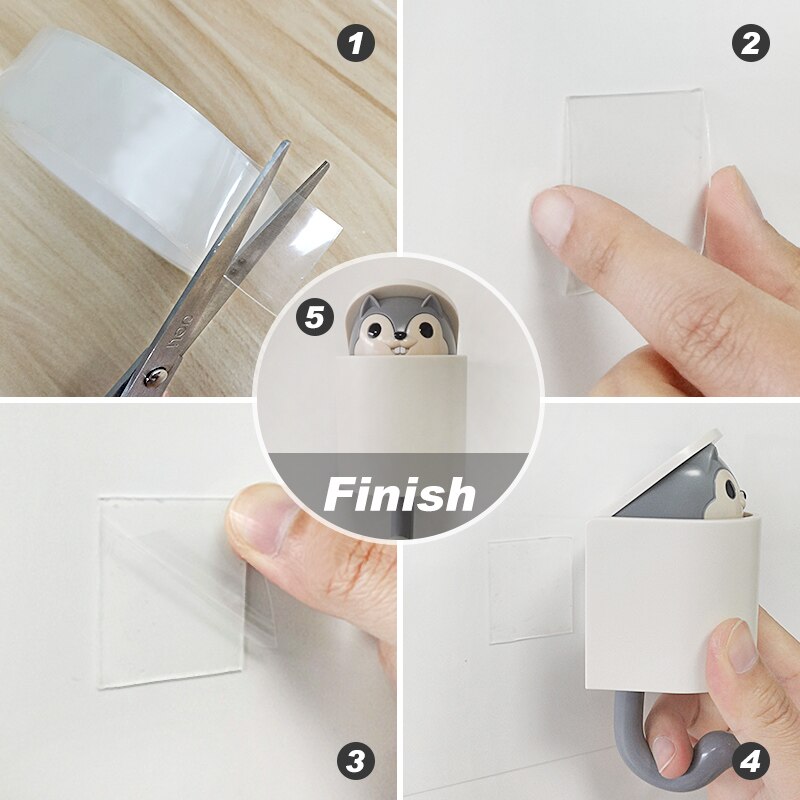 1

2

5

Finish

3

4