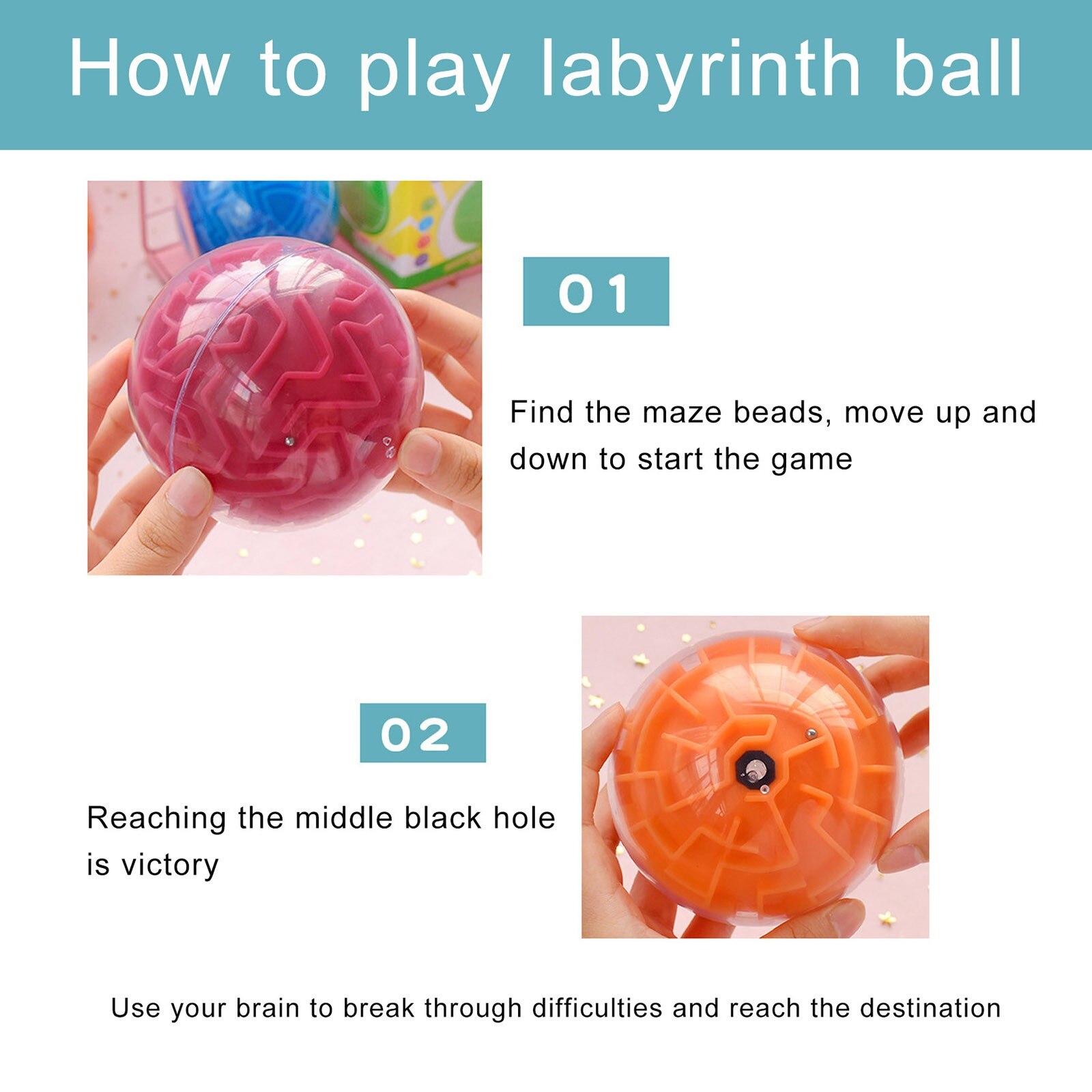 How to play labyrinth ball

01

Find the maze beads, move up and down to start the game

02

Reaching the middle black hole is victory

Use your brain to break through difficulties and reach the destination