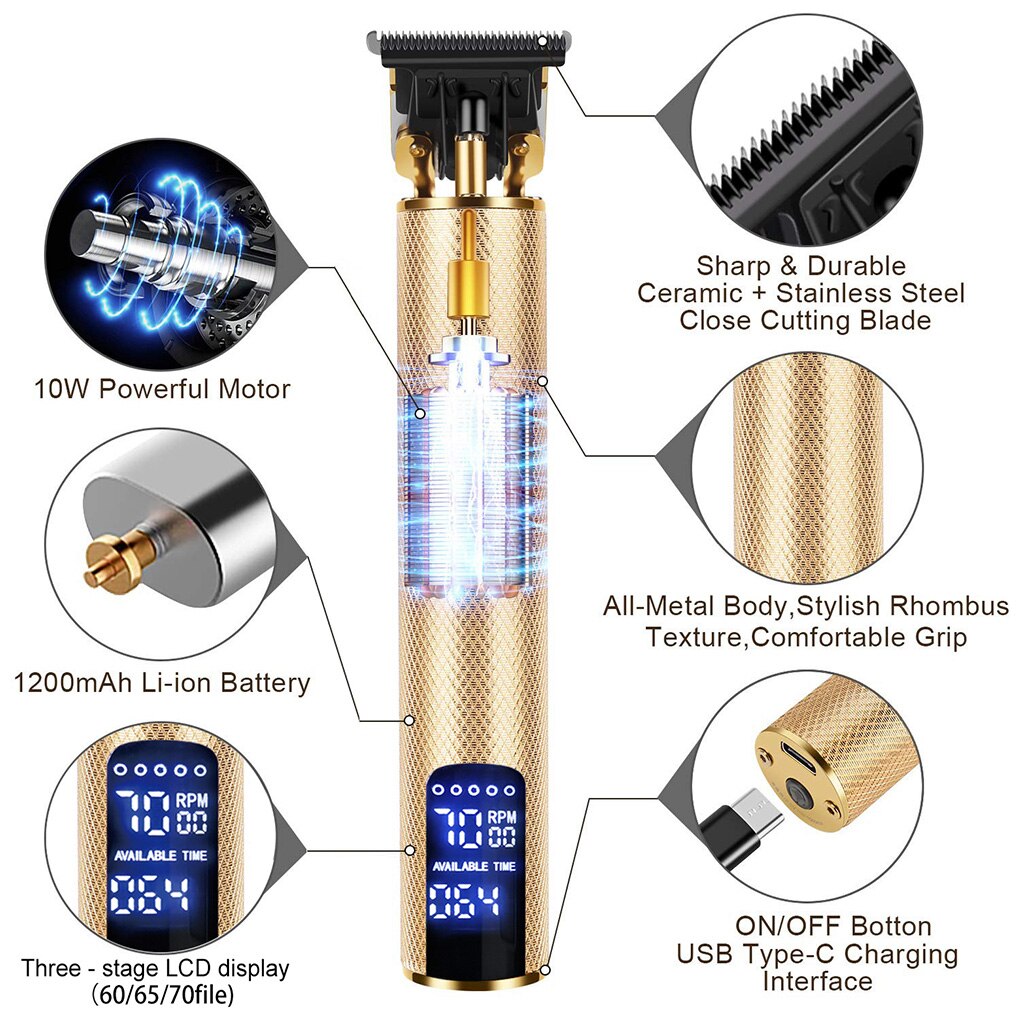 10W Powerful Motor

1200mAh Li-ion Battery

70 RPM 00
AVAILABLE TIME
064

Three - stage LCD display (60/65/70file)

70 RPM 00
AVAILABLE TIME
064

Sharp & Durable Ceramic + Stainless Steel Close Cutting Blade

All-Metal Body,Stylish Rhombus Texture,Comfortable Grip

ON/OFF Botton
USB Type-C Charging Interface