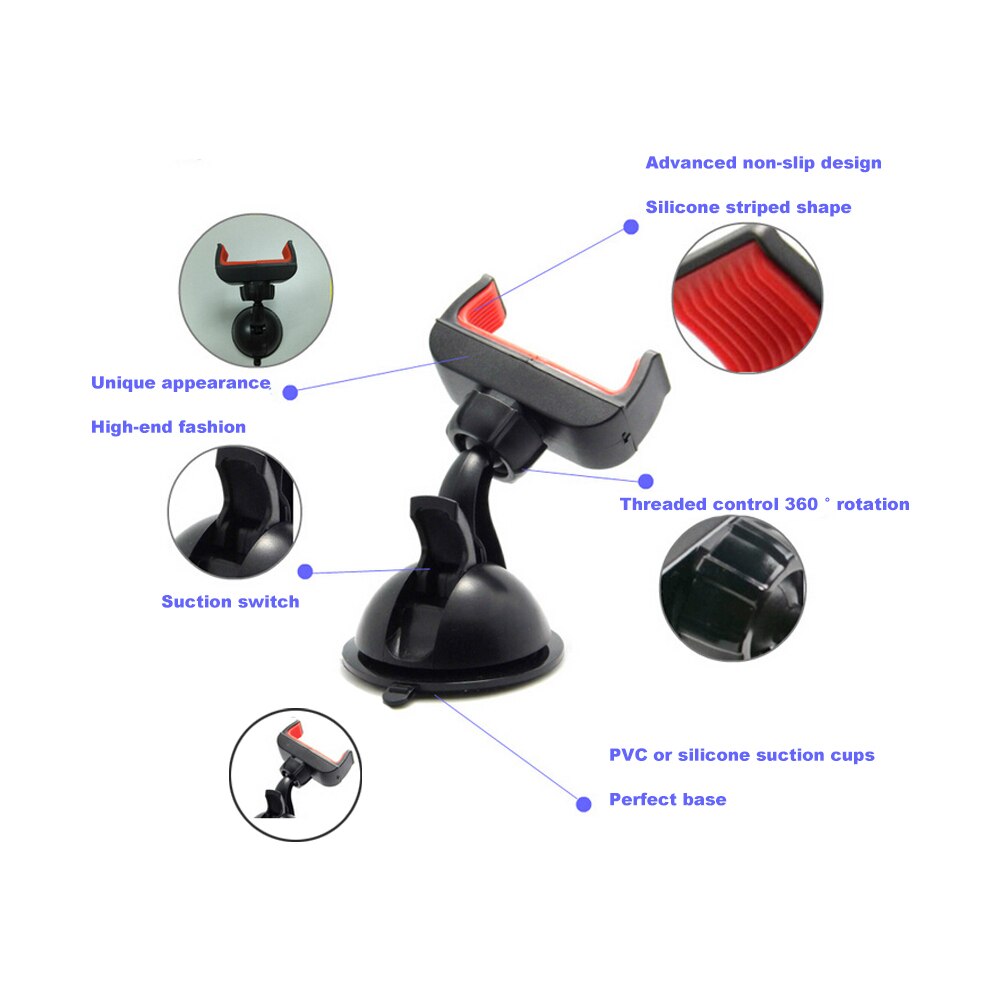 Advanced non-slip design

Silicone striped shape

Unique appearance

High-end fashion

Threaded control 360 ° rotation

Suction switch

PVC or silicone suction cups

Perfect base