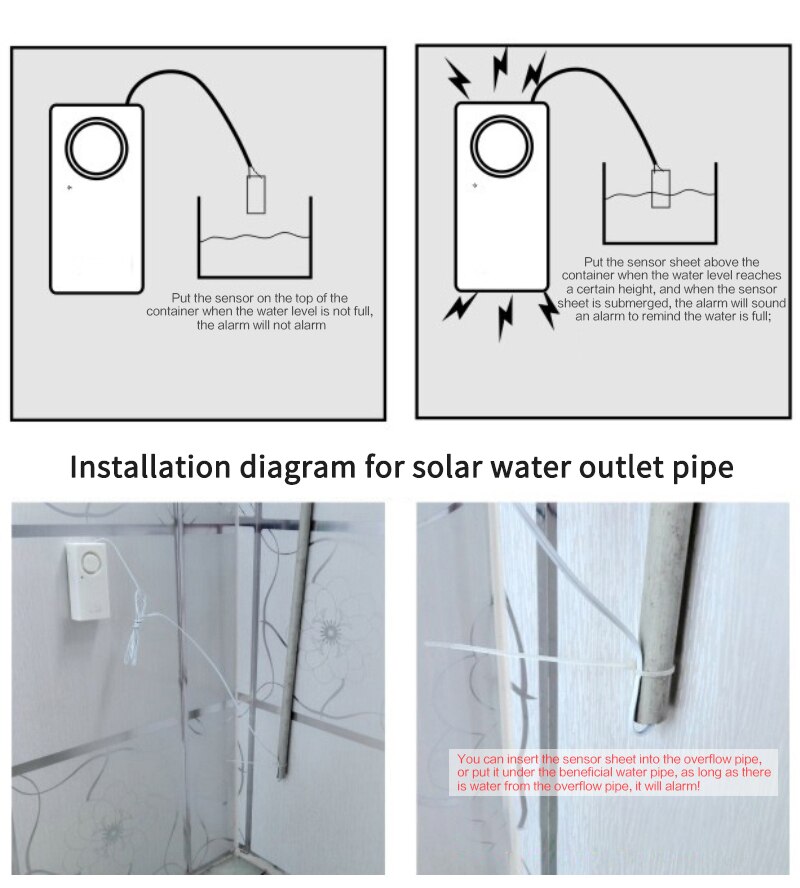 Put the sensor on the top of the container when the water level is not full, the alarm will not alarm

Put the sensor sheet above the container when the water level reaches a certain height, and when the sensor sheet is submerged, the alarm will sound an alarm to remind the water is full;

Installation diagram for solar water outlet pipe

You can insert the sensor sheet into the overflow pipe, or put it under the beneficial water pipe, as long as there is water from the overflow pipe, it will alarm!