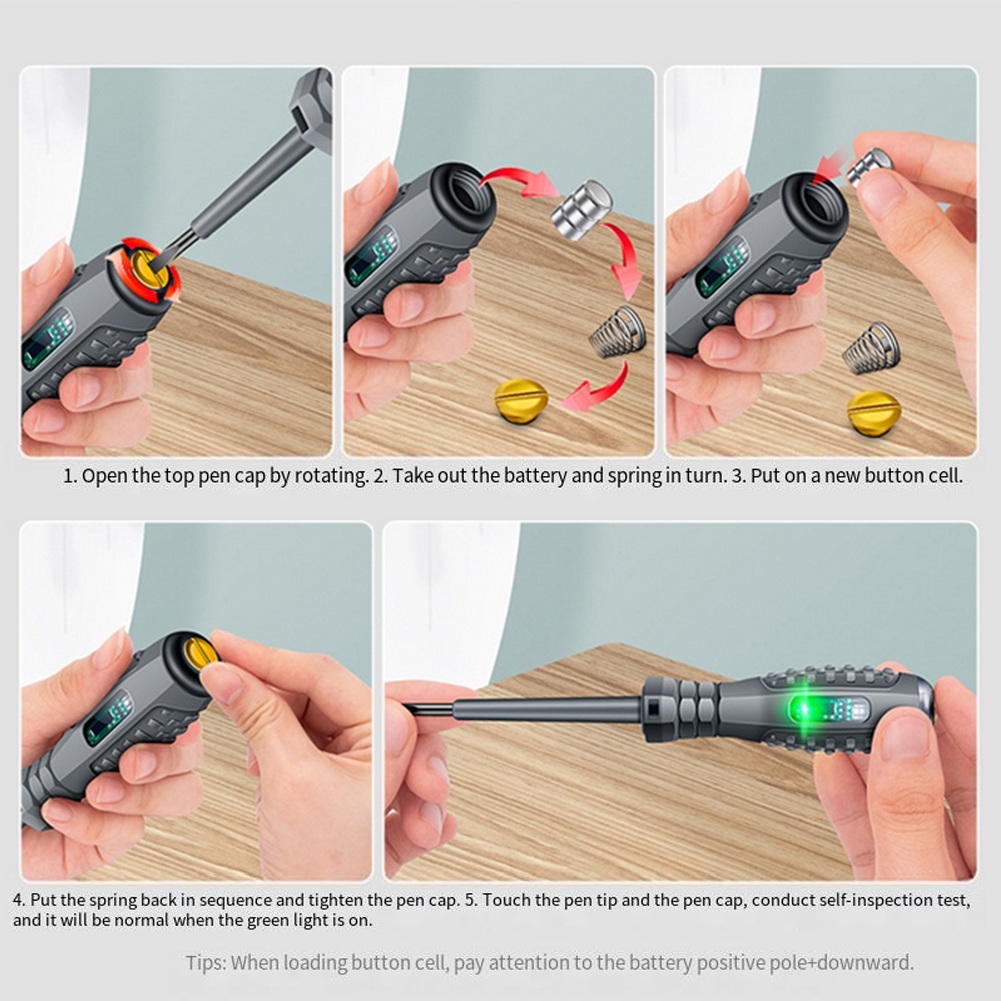 1. Open the top pen cap by rotating. 2. Take out the battery and spring in turn. 3. Put on a new button cell.

4. Put the spring back in sequence and tighten the pen cap. 5. Touch the pen tip and the pen cap, conduct self-inspection test, and it will be normal when the green light is on.

Tips: When loading button cell, pay attention to the battery positive pole+downward.