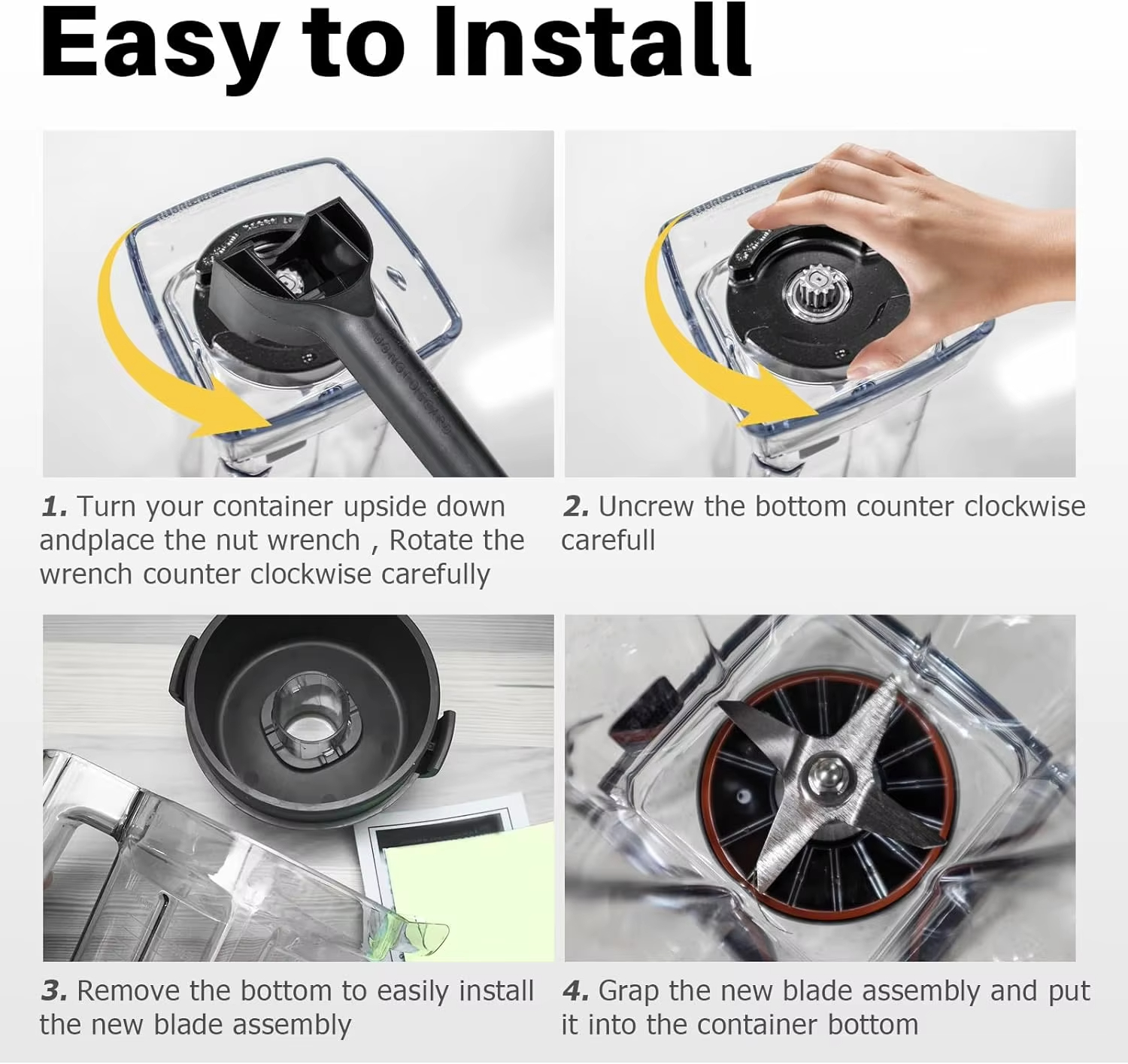 Easy to Install

1. Turn your container upside down andplace the nut wrench , Rotate the wrench counter clockwise carefully

2. Uncrew the bottom counter clockwise carefull

3. Remove the bottom to easily install the new blade assembly

4. Grap the new blade assembly and put it into the container bottom