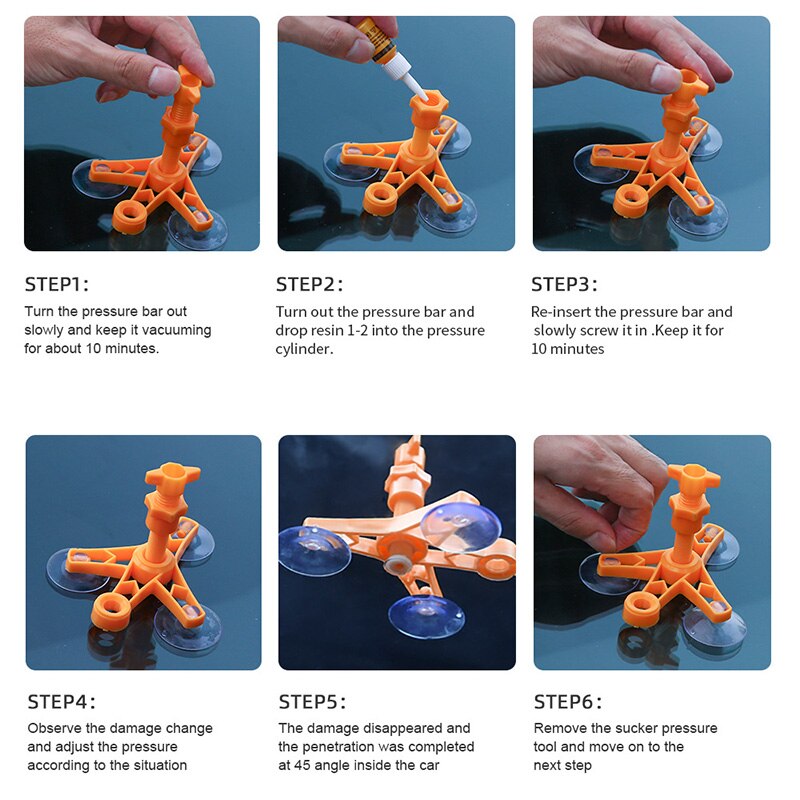 STEP1:
Turn the pressure bar out slowly and keep it vacuuming for about 10 minutes.

STEP2:
Turn out the pressure bar and drop resin 1-2 into the pressure cylinder.

STEP3:
Re-insert the pressure bar and slowly screw it in .Keep it for 10 minutes

STEP4:
Observe the damage change and adjust the pressure according to the situation

STEP5:
The damage disappeared and the penetration was completed at 45 angle inside the car

STEP6:
Remove the sucker pressure tool and move on to the next step