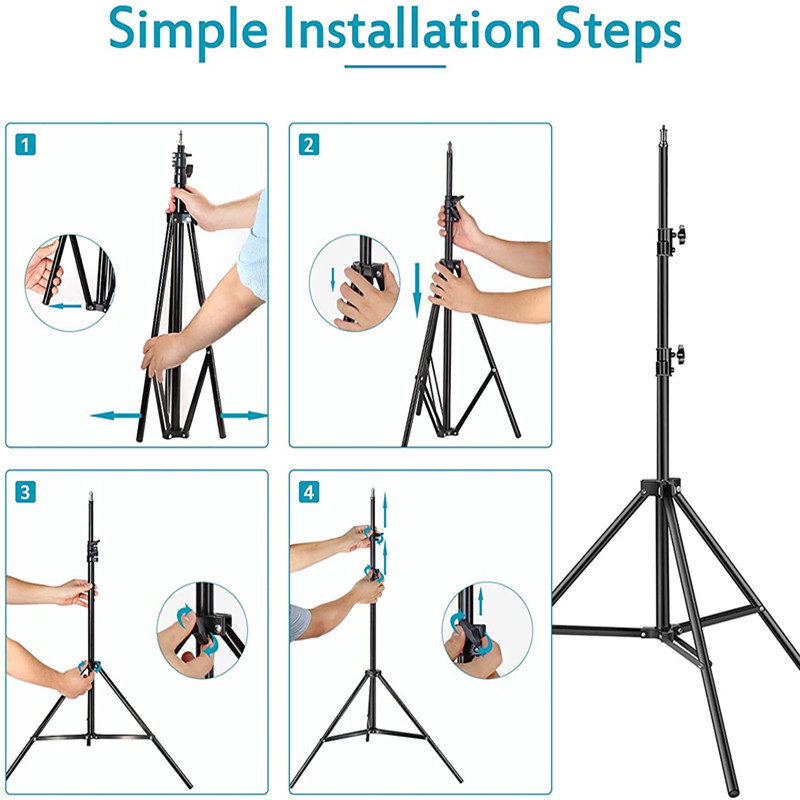 Simple Installation Steps

1

2

3

4