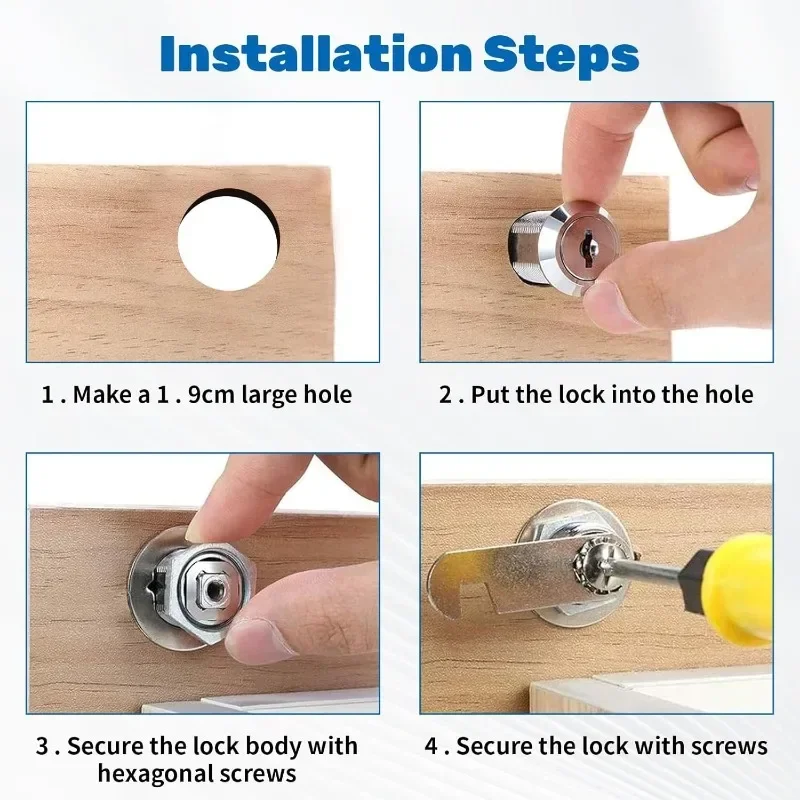 Installation Steps

1 . Make a 1 . 9cm large hole

2 . Put the lock into the hole

3 . Secure the lock body with hexagonal screws

4 . Secure the lock with screws