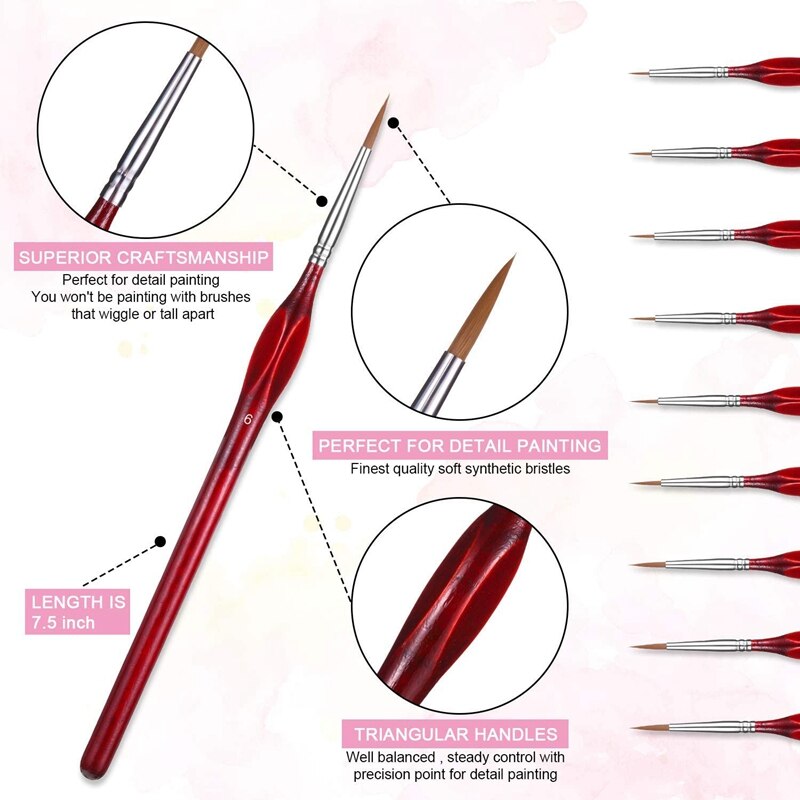 SUPERIOR CRAFTSMANSHIP
Perfect for detail painting
You won't be painting with brushes that wiggle or tall apart

6

PERFECT FOR DETAIL PAINTING
Finest quality soft synthetic bristles

LENGTH IS 7.5 inch

TRIANGULAR HANDLES
Well balanced , steady control with precision point for detail painting