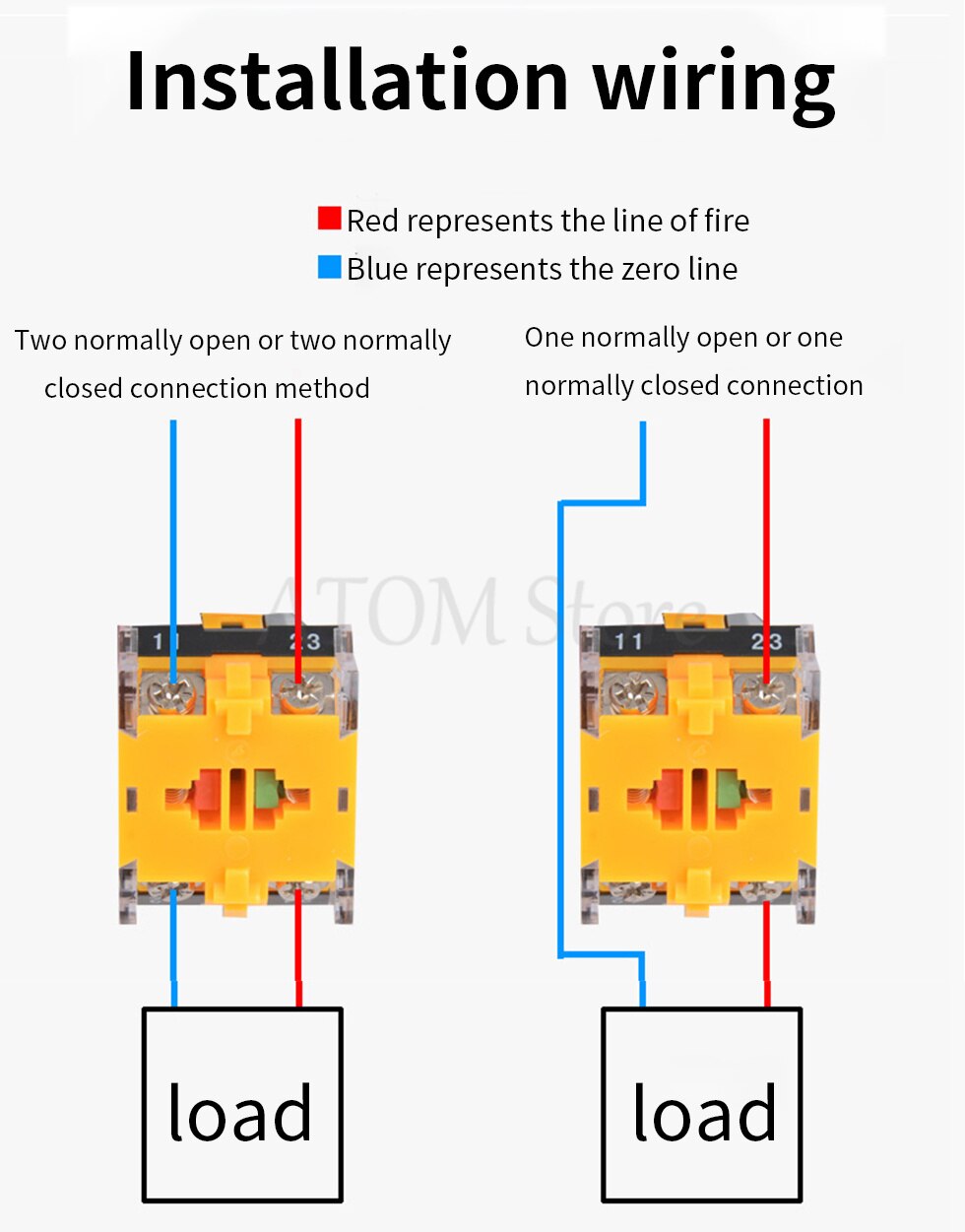 Installation wiring

Red represents the line of fire
Blue represents the zero line

Two normally open or two normally closed connection method

One normally open or one normally closed connection

ATOM Store

11 23

11 23

load

load