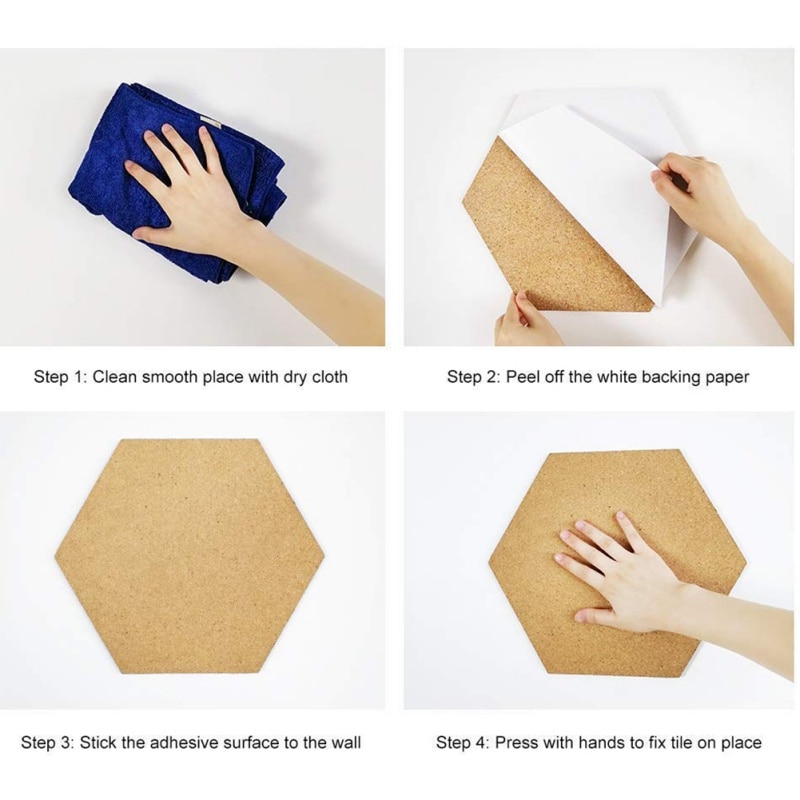 Step 1: Clean smooth place with dry cloth

Step 2: Peel off the white backing paper

Step 3: Stick the adhesive surface to the wall

Step 4: Press with hands to fix tile on place