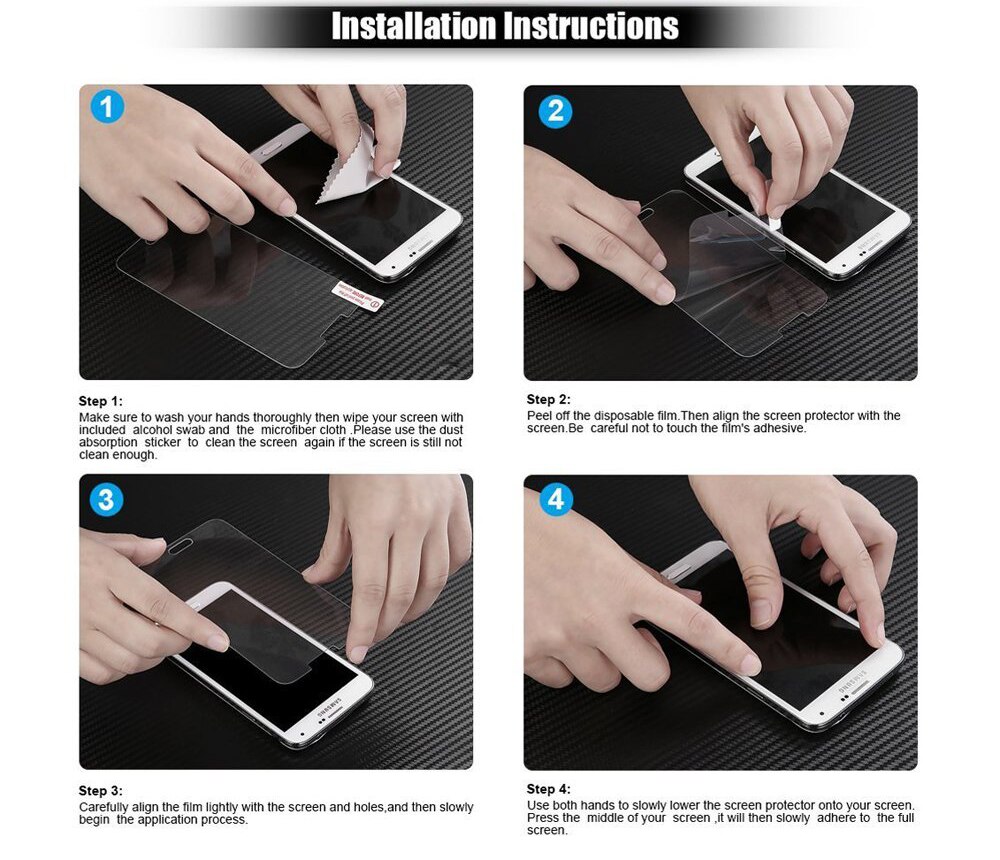 Installation Instructions

1

Step 1:
Make sure to wash your hands thoroughly then wipe your screen with included alcohol swab and the microfiber cloth .Please use the dust absorption sticker to clean the screen again if the screen is still not clean enough.

2

Step 2:
Peel off the disposable film.Then align the screen protector with the screen.Be careful not to touch the film's adhesive.

3

SAMSUNG

Step 3:
Carefully align the film lightly with the screen and holes,and then slowly begin the application process.

4

SAMSUNG

Step 4:
Use both hands to slowly lower the screen protector onto your screen. Press the middle of your screen ,it will then slowly adhere to the full screen.