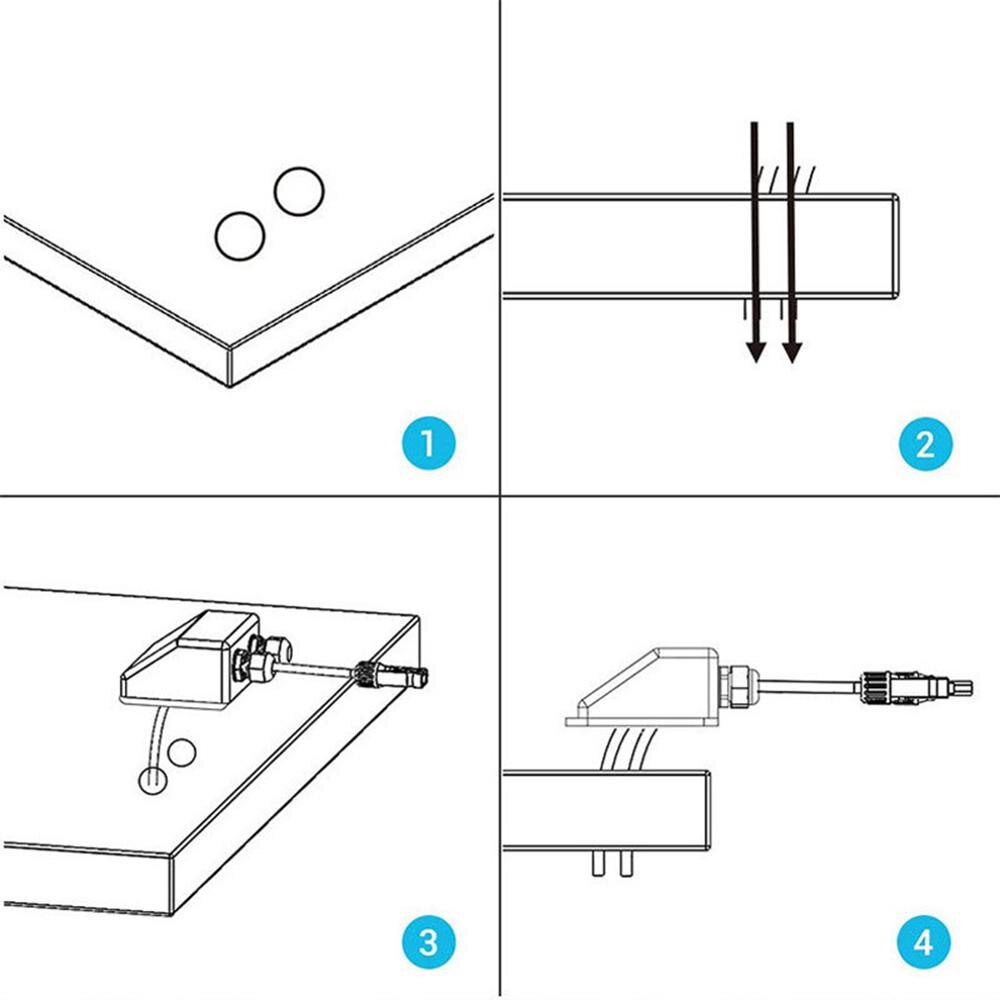 1

2

3

4