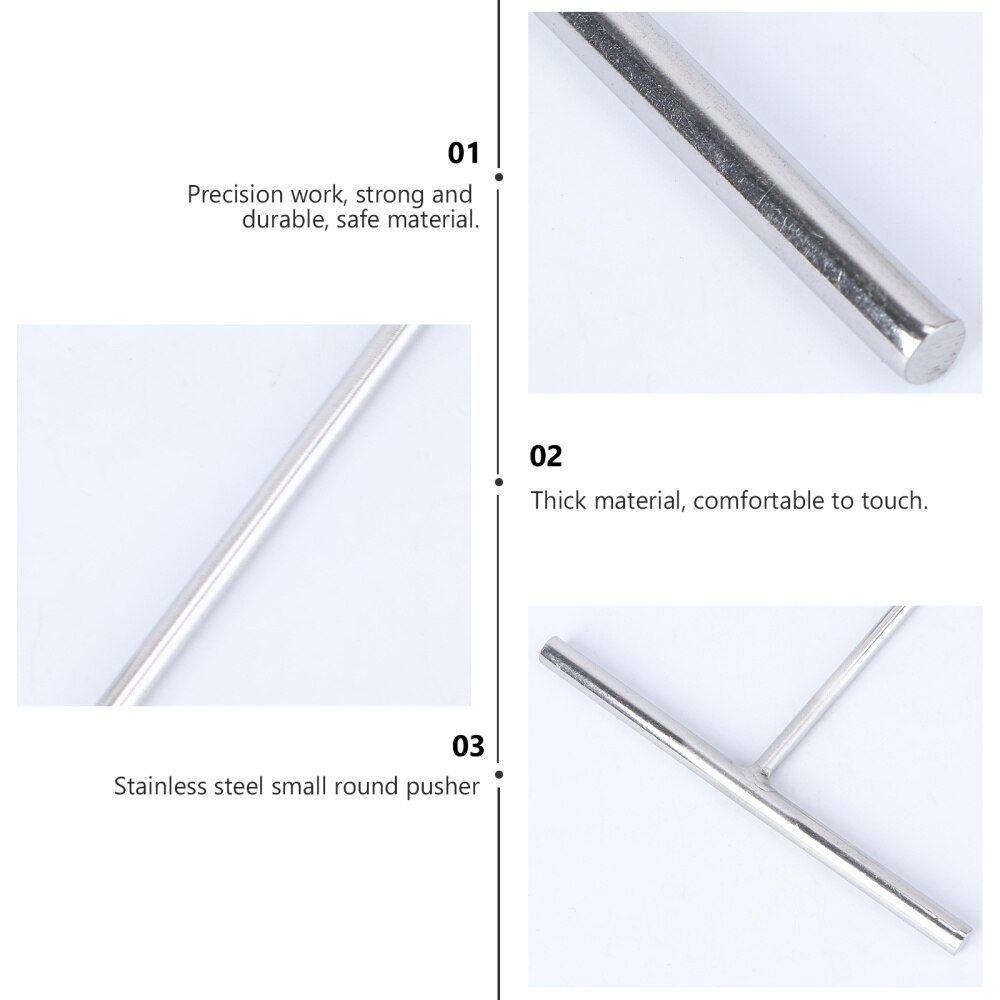 01
Precision work, strong and durable, safe material.

02
Thick material, comfortable to touch.

03
Stainless steel small round pusher