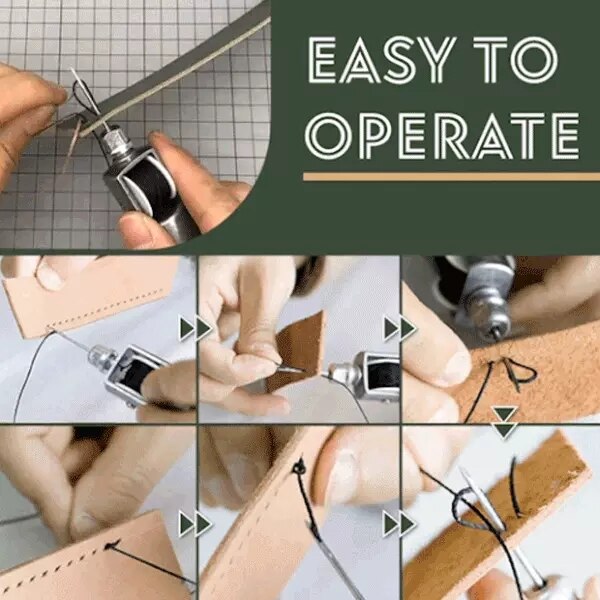 EASY TO OPERATE