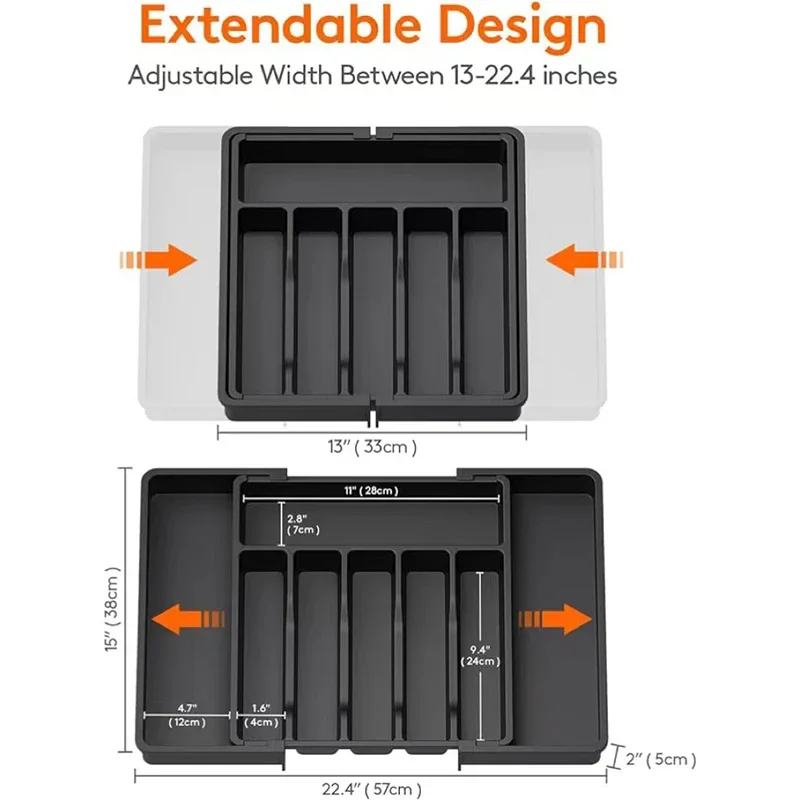 Extendable Design

Adjustable Width Between 13-22.4 inches

13" ( 33cm )

11" ( 28cm )

2.8" ( 7cm )

15" ( 38cm )

9.4" ( 24cm )

4.7" ( 12cm )

1.6" ( 4cm )

2" ( 5cm )

22.4" ( 57cm )