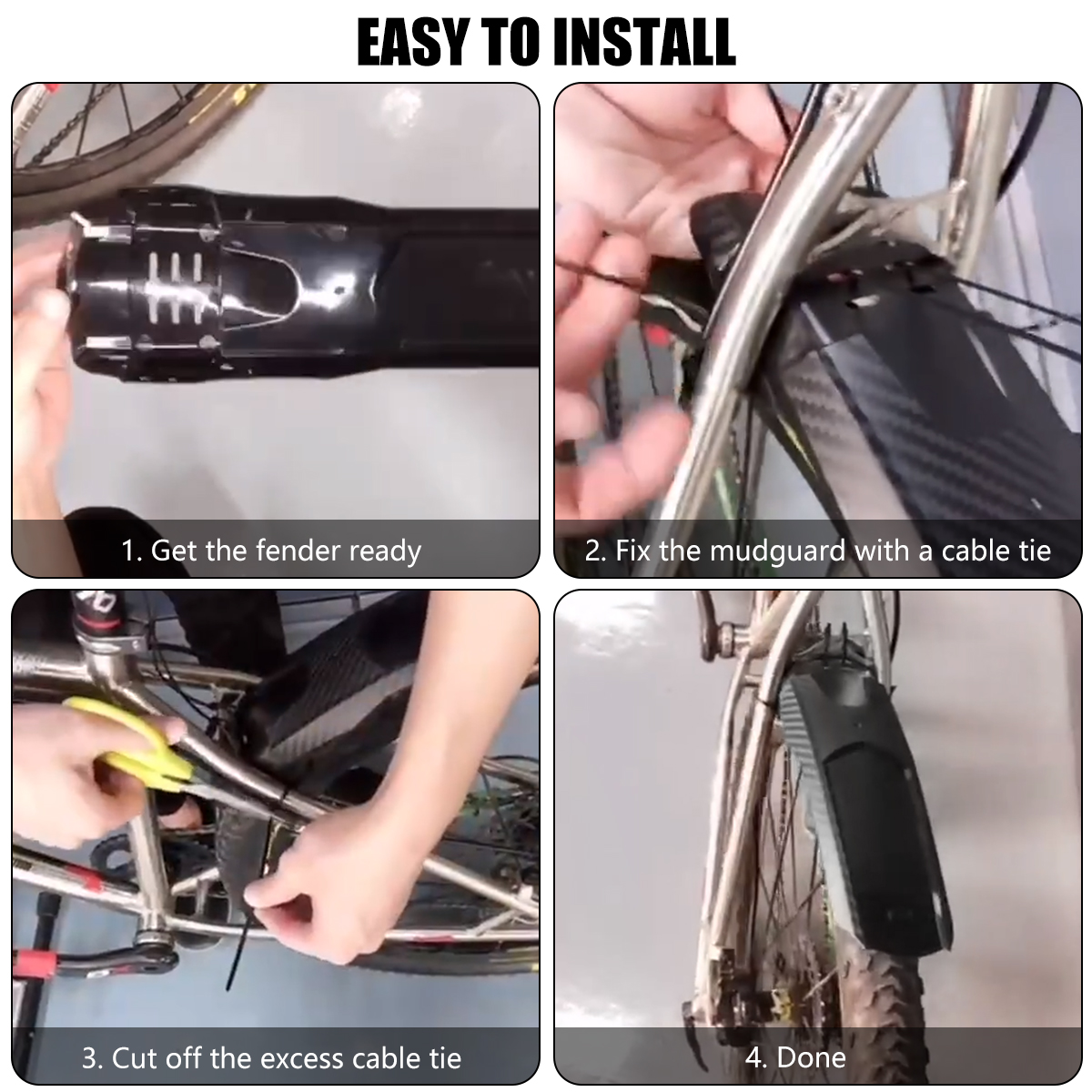 EASY TO INSTALL

1. Get the fender ready

2. Fix the mudguard with a cable tie

3. Cut off the excess cable tie

4. Done