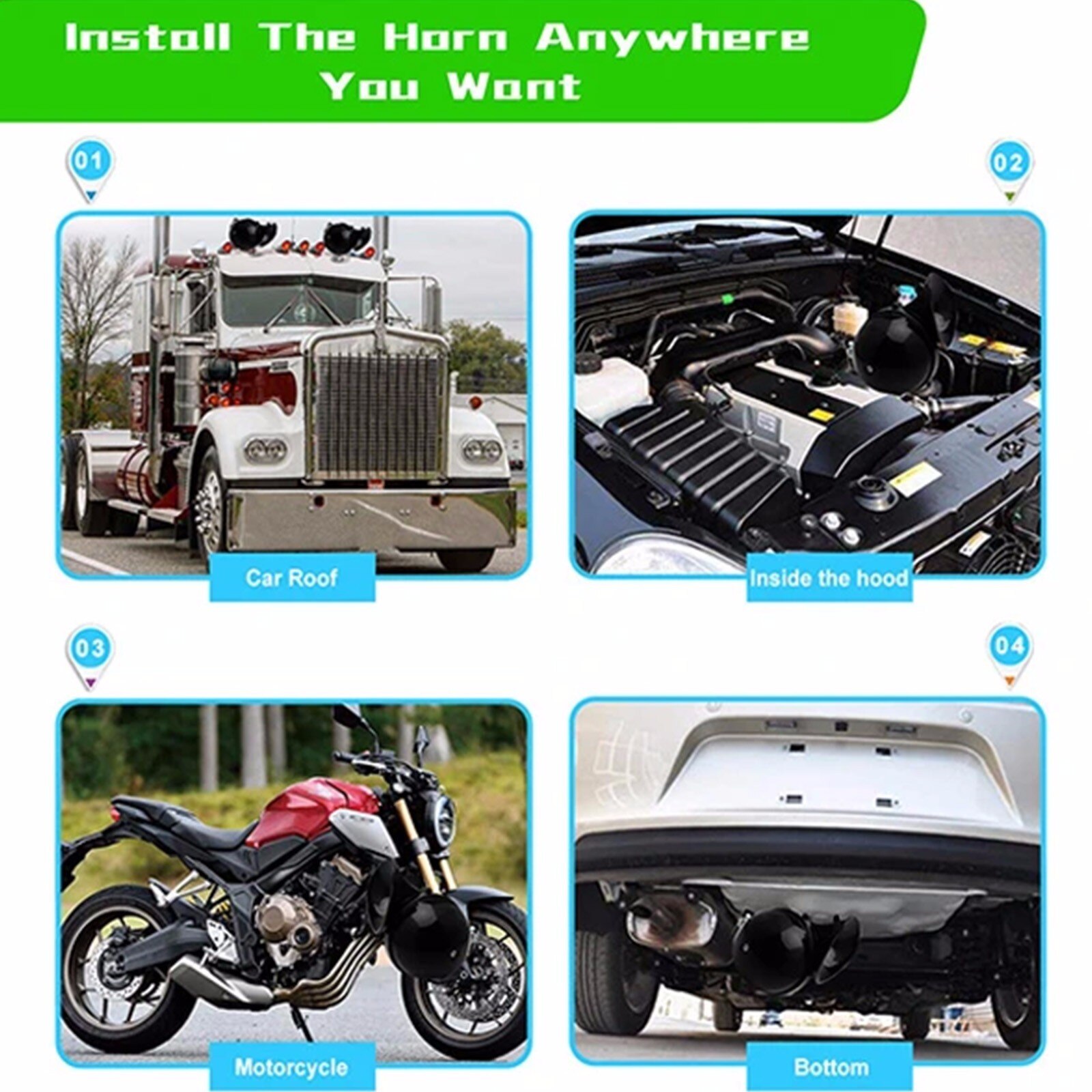 Install The Horn Anywhere You Want

01

Car Roof

02

Inside the hood

03

Motorcycle

04

Bottom