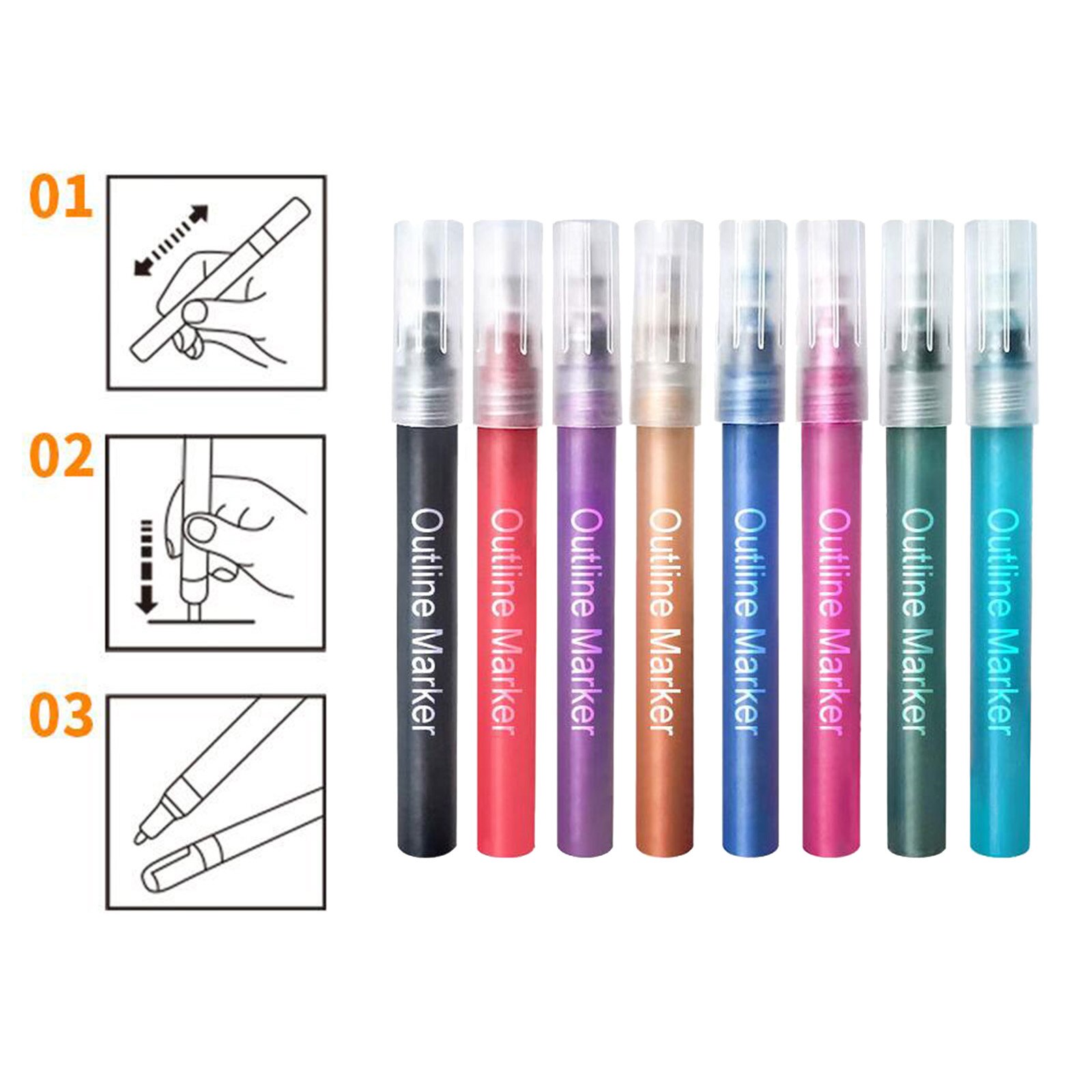 01

02

03

Outline Marker

Outline Marker

Outline Marker

Outline Marker

Outline Marker

Outline Marker

Outline Marker

Outline Marker