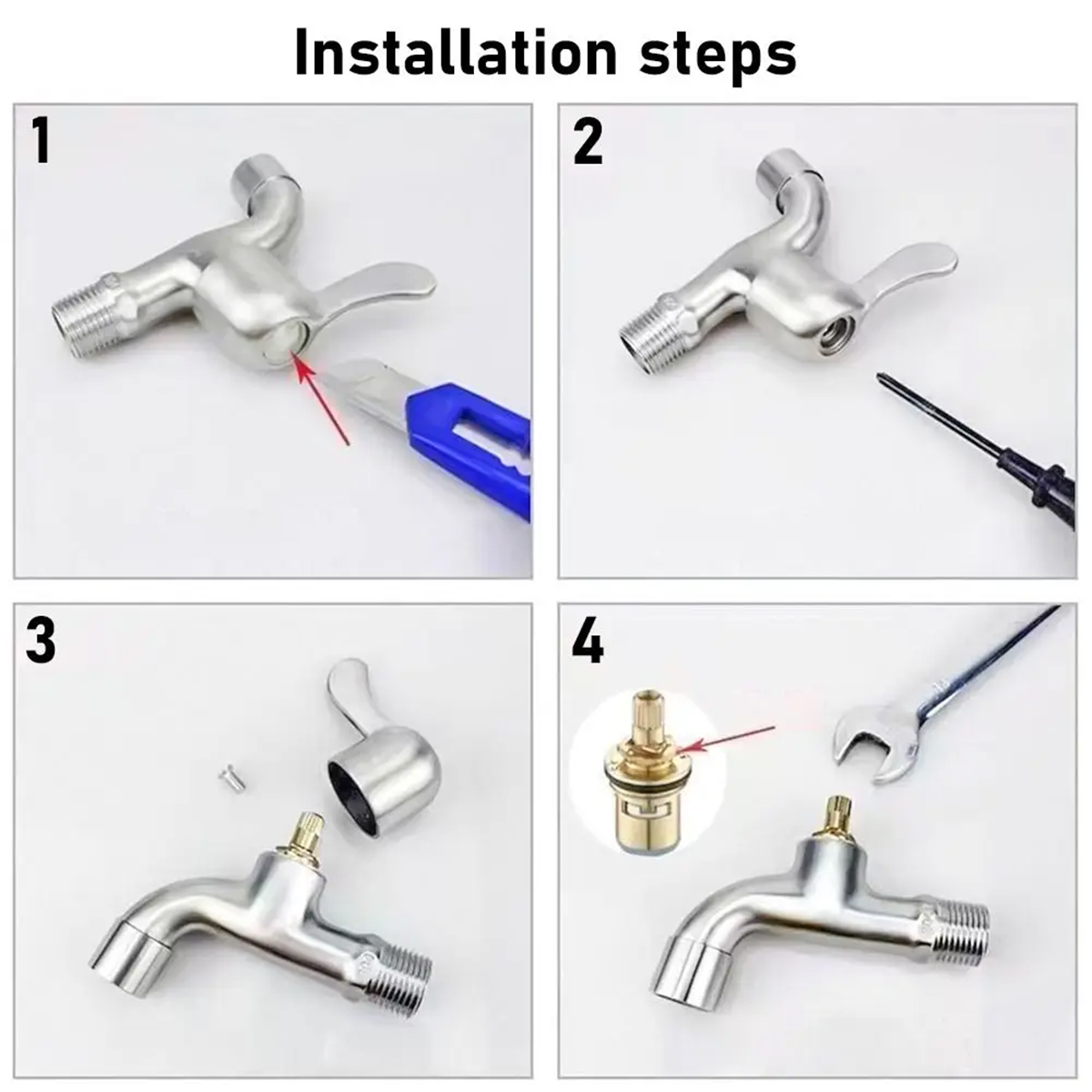 Installation steps

1

2

3

4