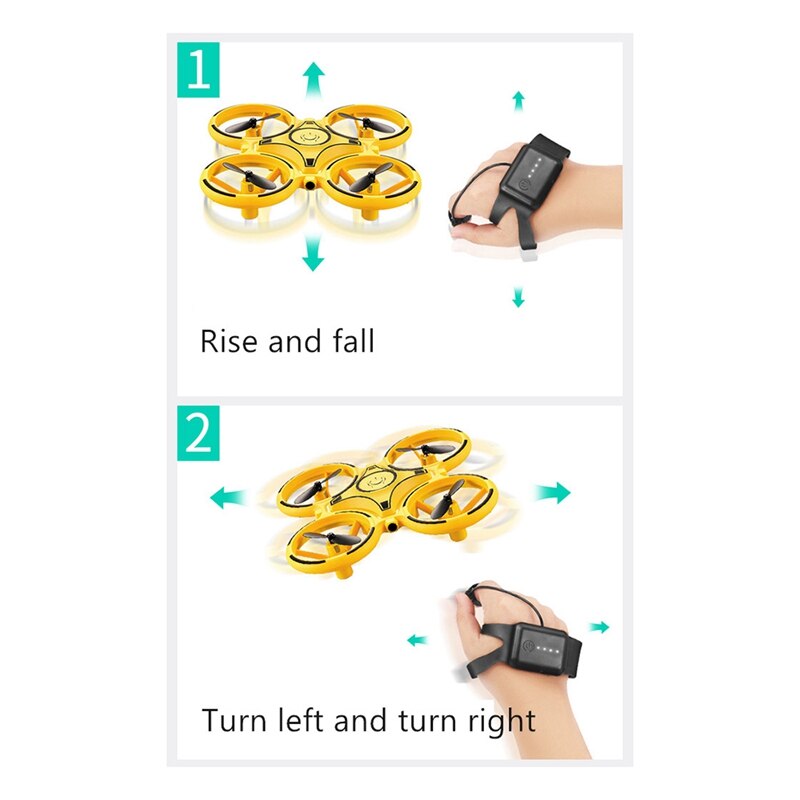 1

Rise and fall

2

Turn left and turn right