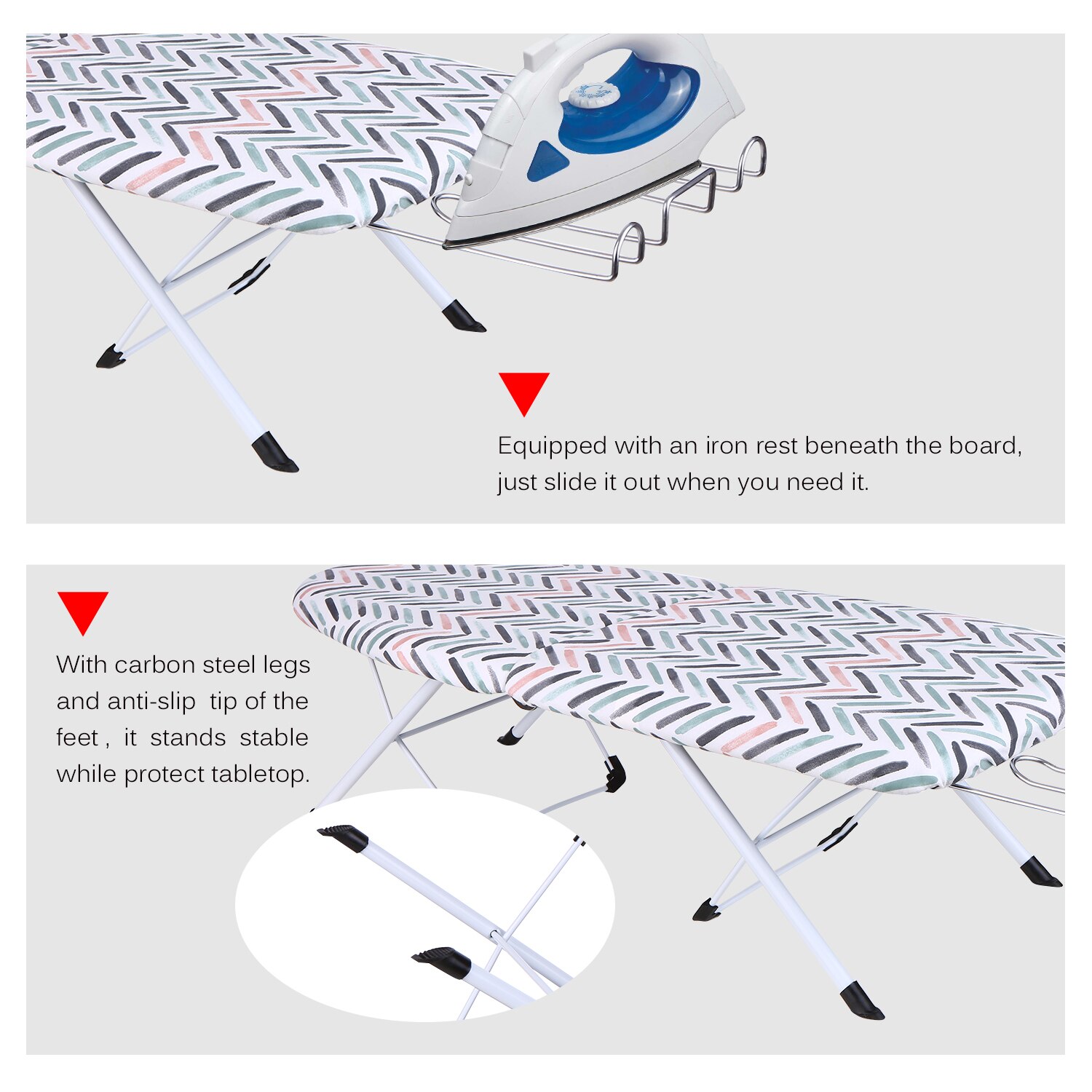 Equipped with an iron rest beneath the board, just slide it out when you need it.

With carbon steel legs and anti-slip tip of the feet , it stands stable while protect tabletop.