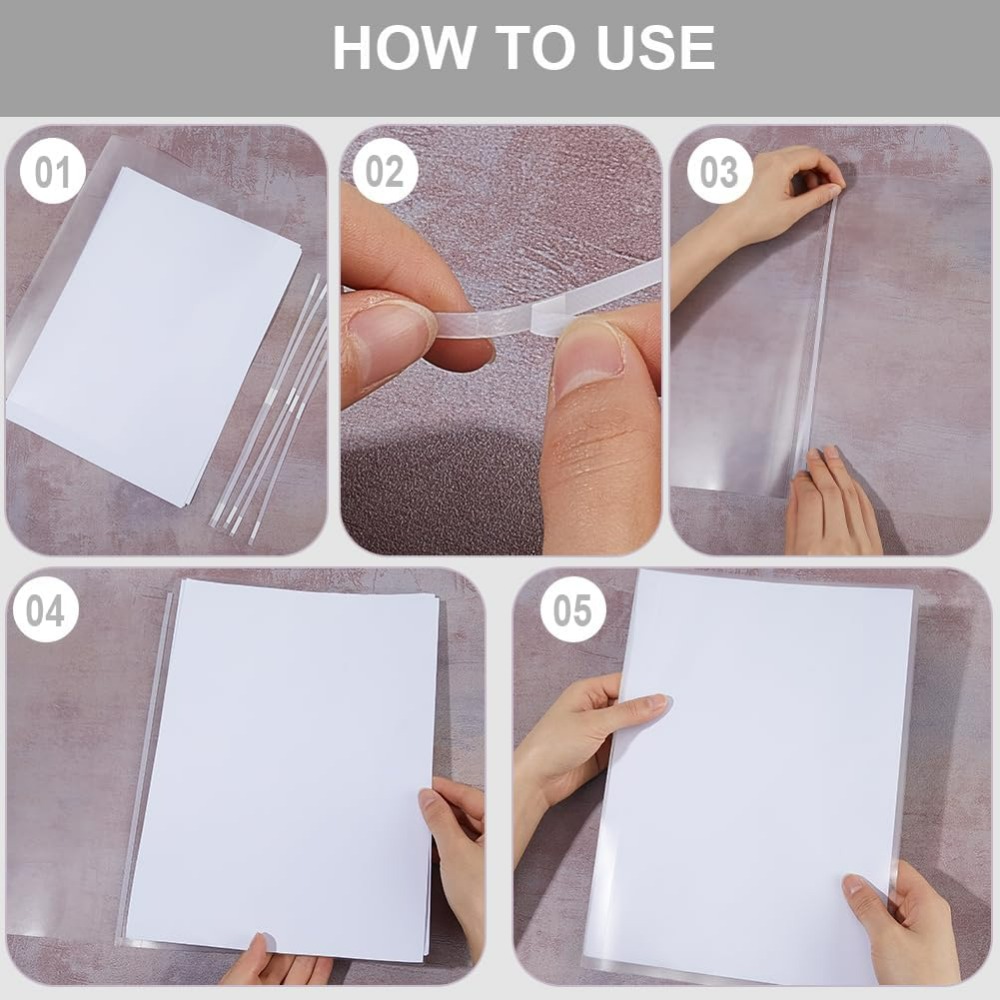 HOW TO USE

01

02

03

04

05