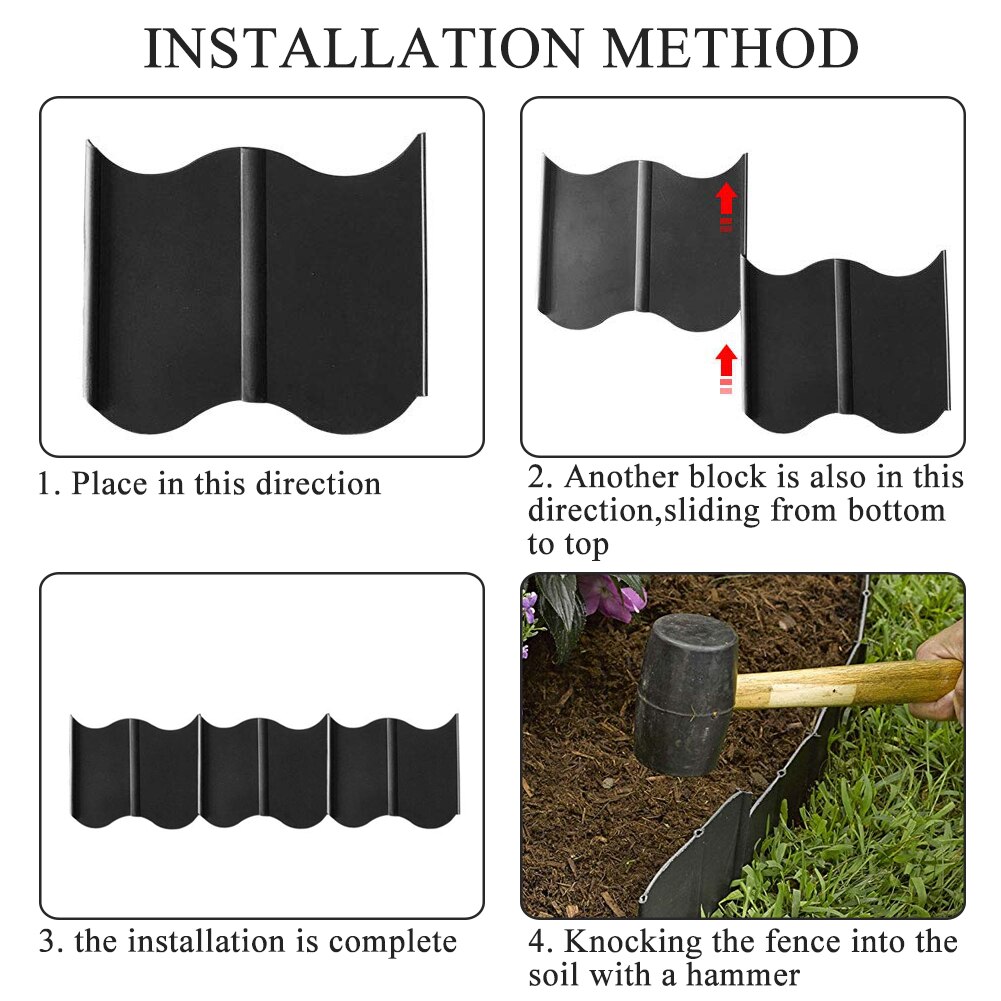 INSTALLATION METHOD

1. Place in this direction

2. Another block is also in this direction,sliding from bottom to top

3. the installation is complete

4. Knocking the fence into the soil with a hammer