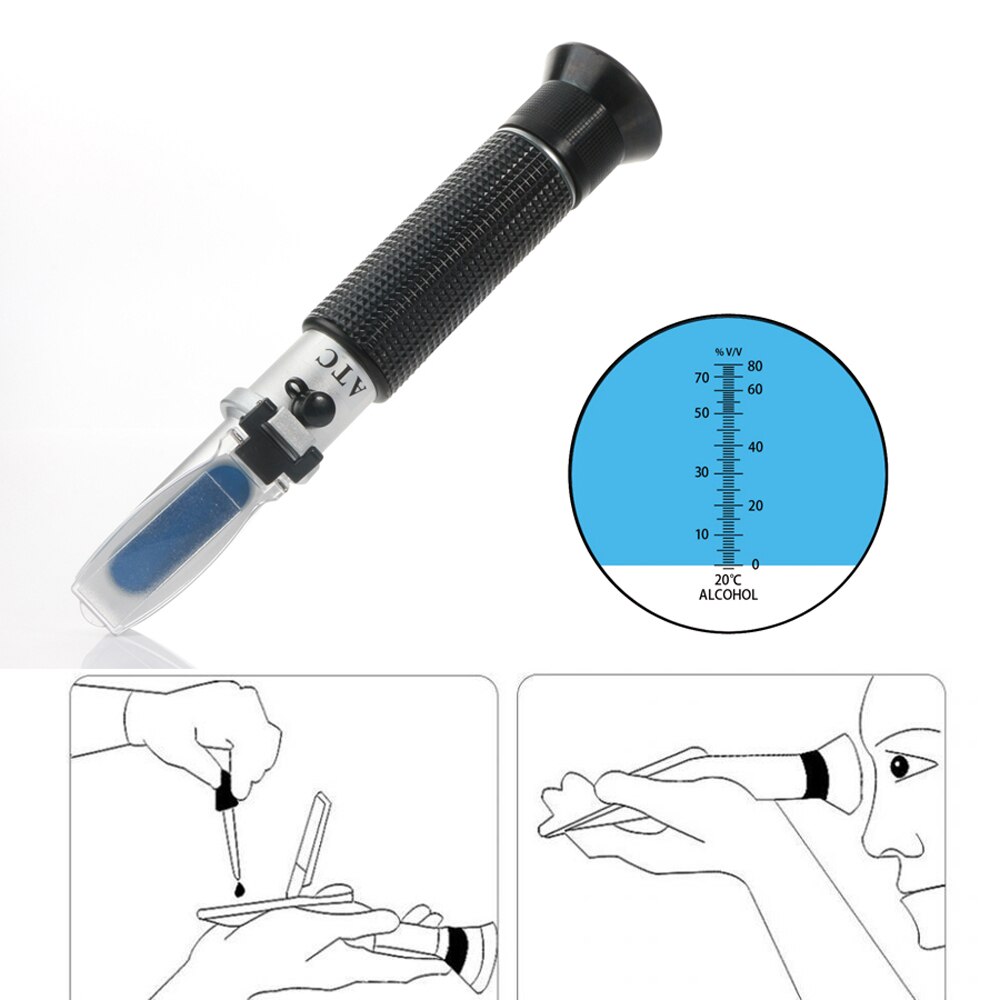 ATC

% V/V
70
50
30
10
80
60
40
20
0
20℃
ALCOHOL