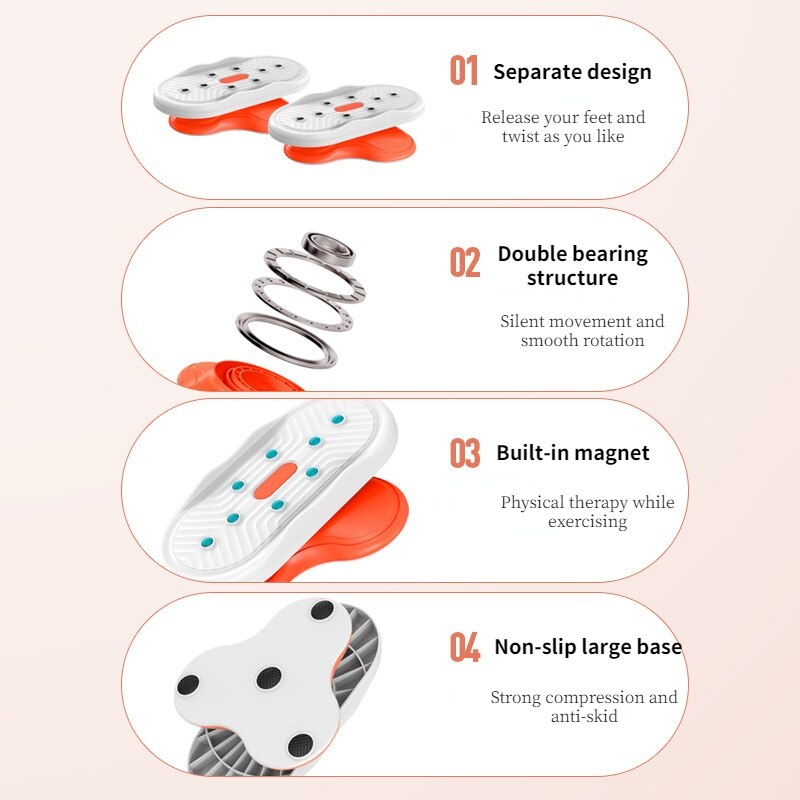 01 Separate design

Release your feet and twist as you like

02 Double bearing structure

Silent movement and smooth rotation

03 Built-in magnet

Physical therapy while exercising

04 Non-slip large base

Strong compression and anti-skid