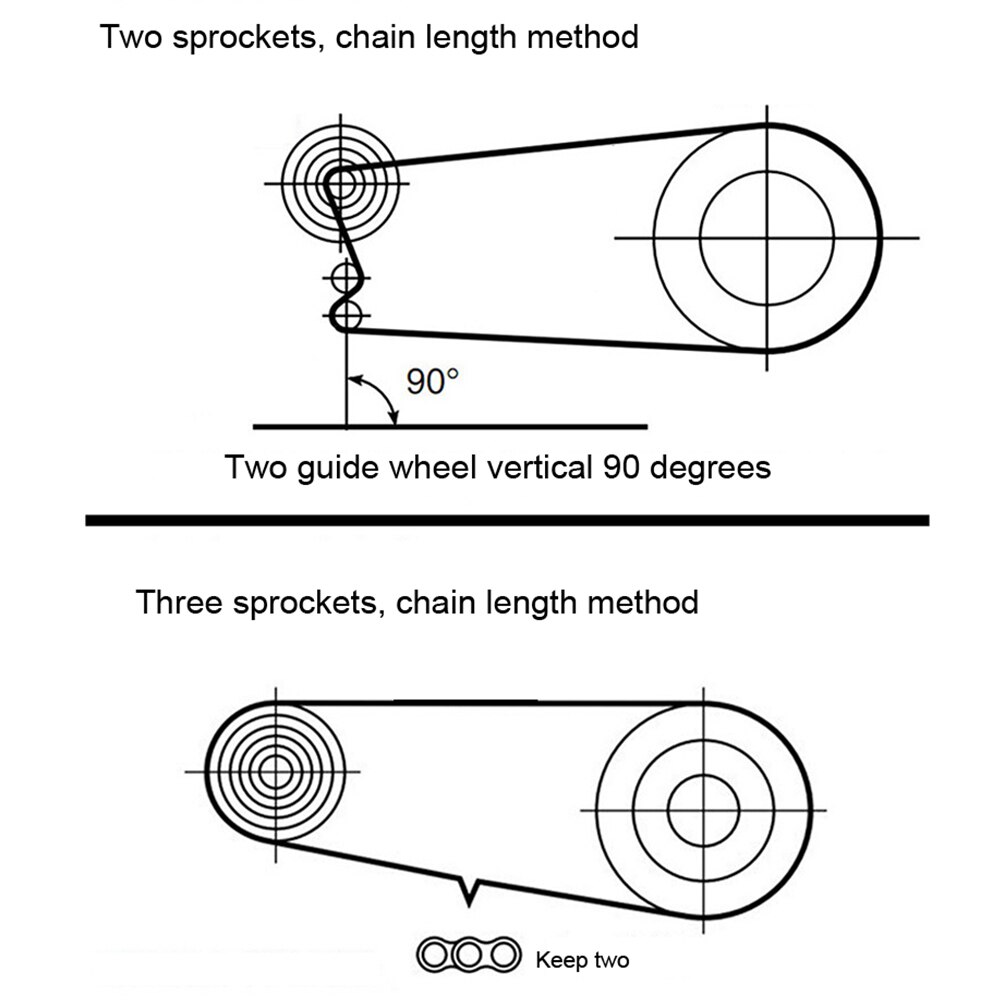 Two sprockets, chain length method

90°

Two guide wheel vertical 90 degrees

Three sprockets, chain length method

Keep two