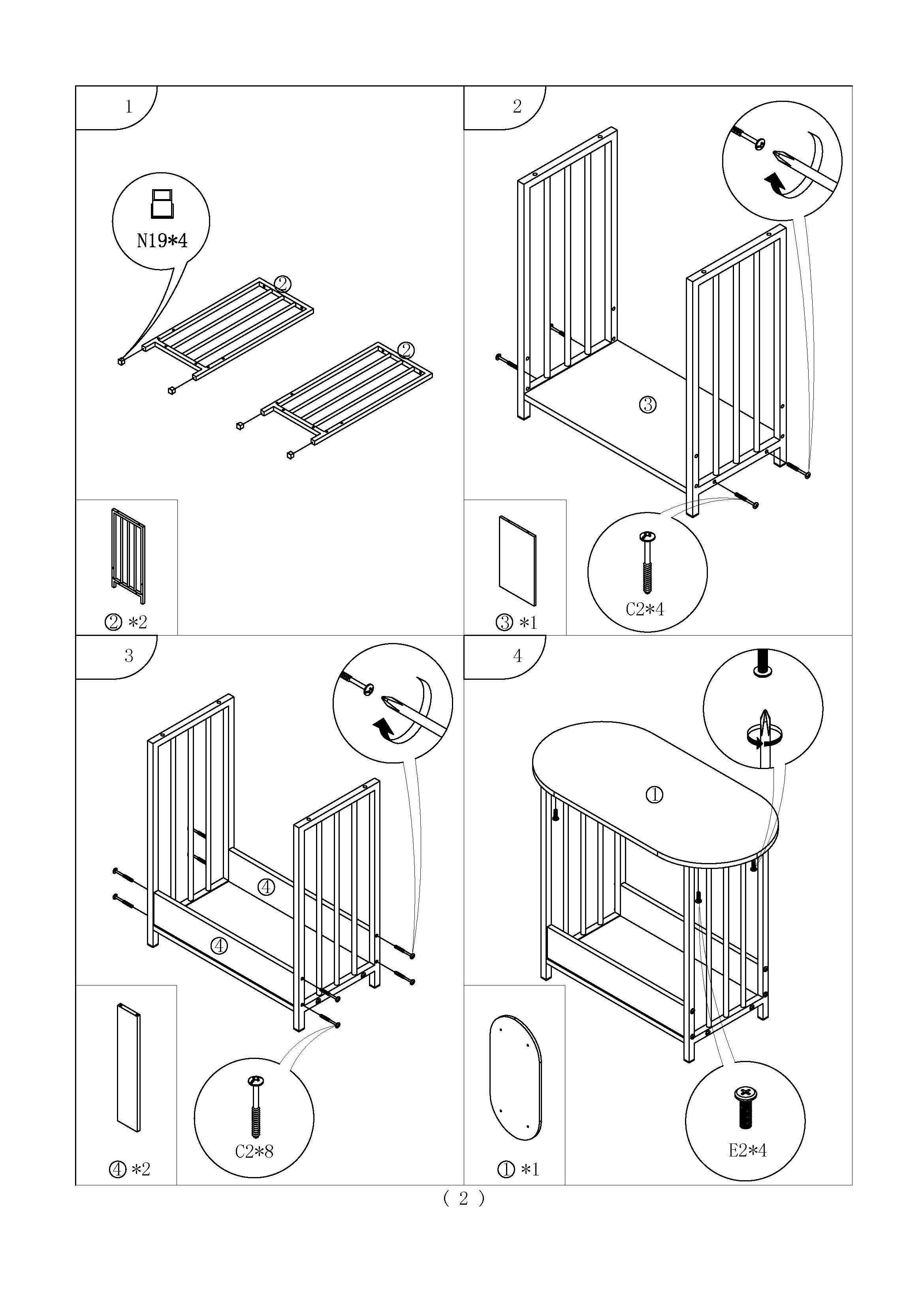 1

N19*4

②

②

② *2

2

③

③ *1

C2*4

3

④

④

④ *2

C2*8

4

①

① *1

E2*4

( 2 )