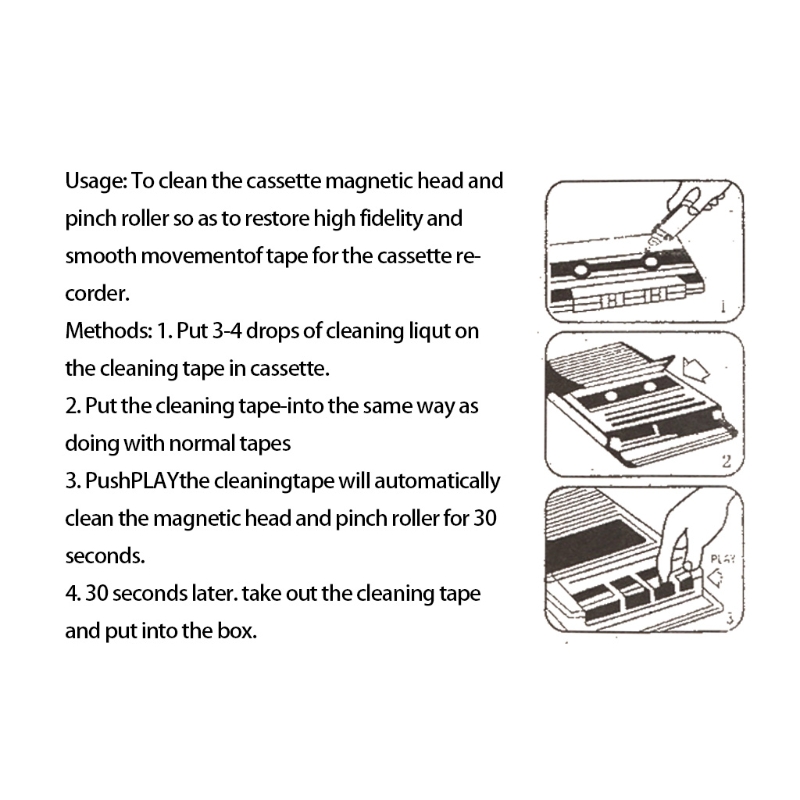 Usage: To clean the cassette magnetic head and pinch roller so as to restore high fidelity and smooth movementof tape for the cassette recorder.
Methods: 1. Put 3-4 drops of cleaning liqut on the cleaning tape in cassette.
2. Put the cleaning tape-into the same way as doing with normal tapes
3. PushPLAYthe cleaningtape will automatically clean the magnetic head and pinch roller for 30 seconds.
4. 30 seconds later. take out the cleaning tape and put into the box.

1

2

PLAY
3