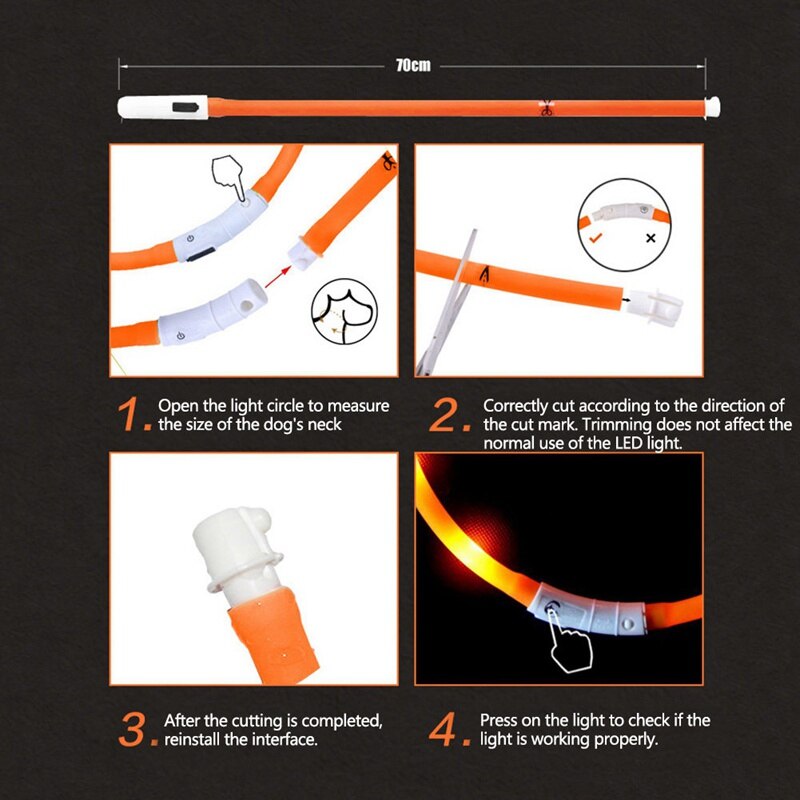 70cm

1. Open the light circle to measure the size of the dog's neck

2. Correctly cut according to the direction of the cut mark. Trimming does not affect the normal use of the LED light.

3. After the cutting is completed, reinstall the interface.

4. Press on the light to check if the light is working properly.