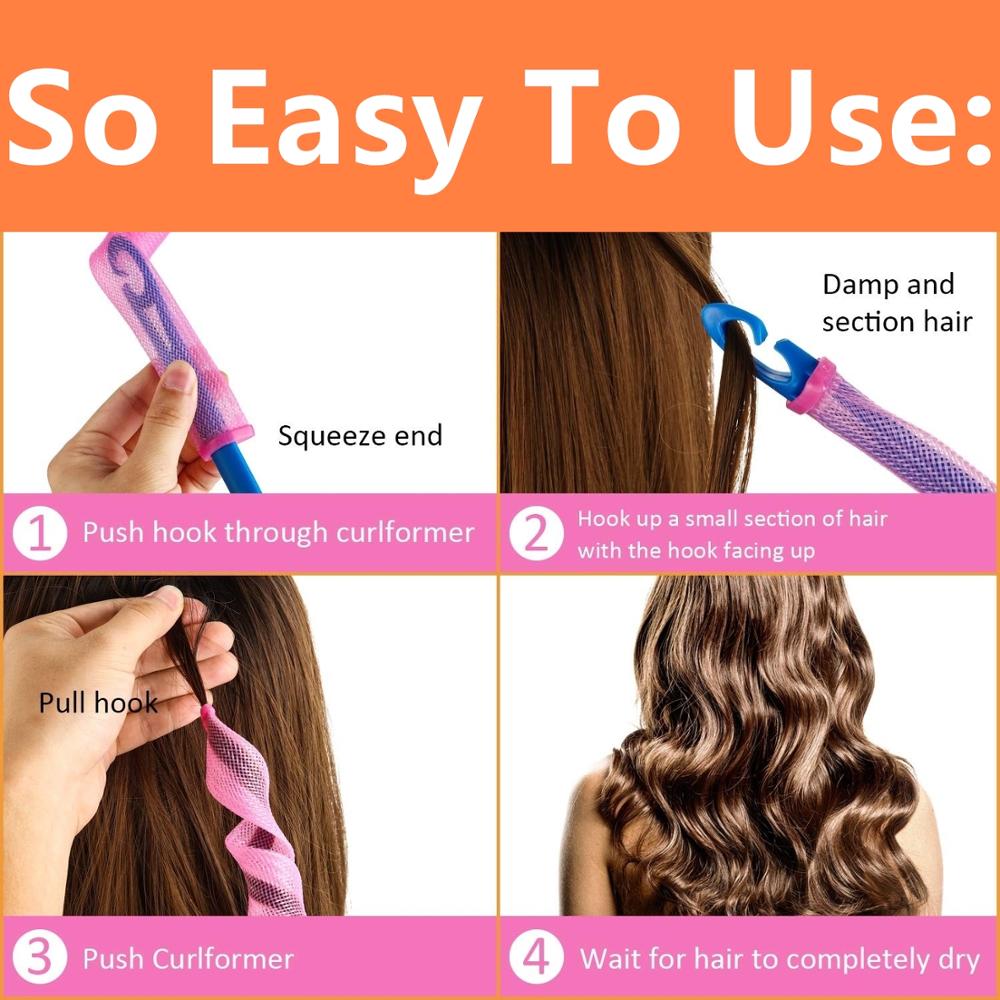 So Easy To Use:

Squeeze end

1 Push hook through curlformer

Damp and section hair

2 Hook up a small section of hair with the hook facing up

Pull hook

3 Push Curlformer

4 Wait for hair to completely dry